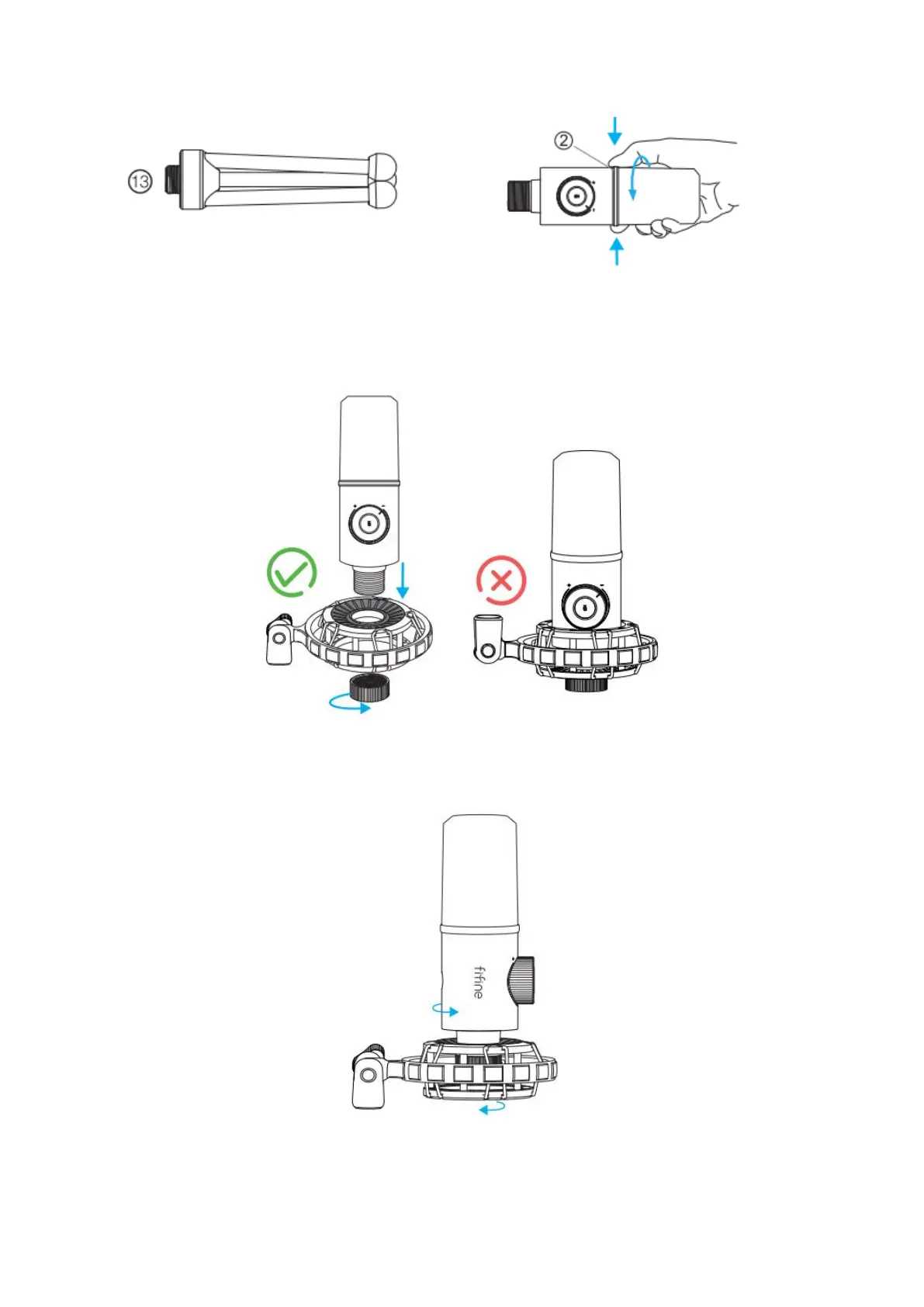 ⑬

②

fifine