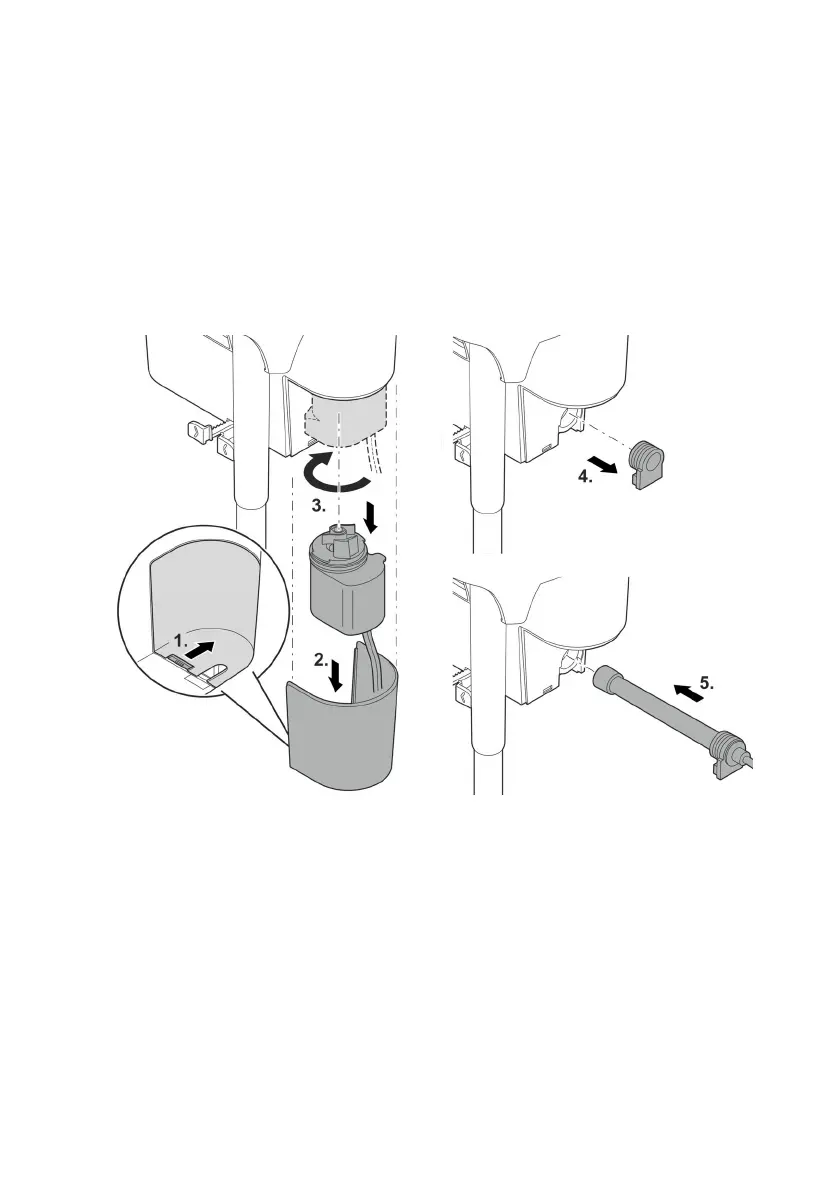 3.

1.

2.

4.

5.