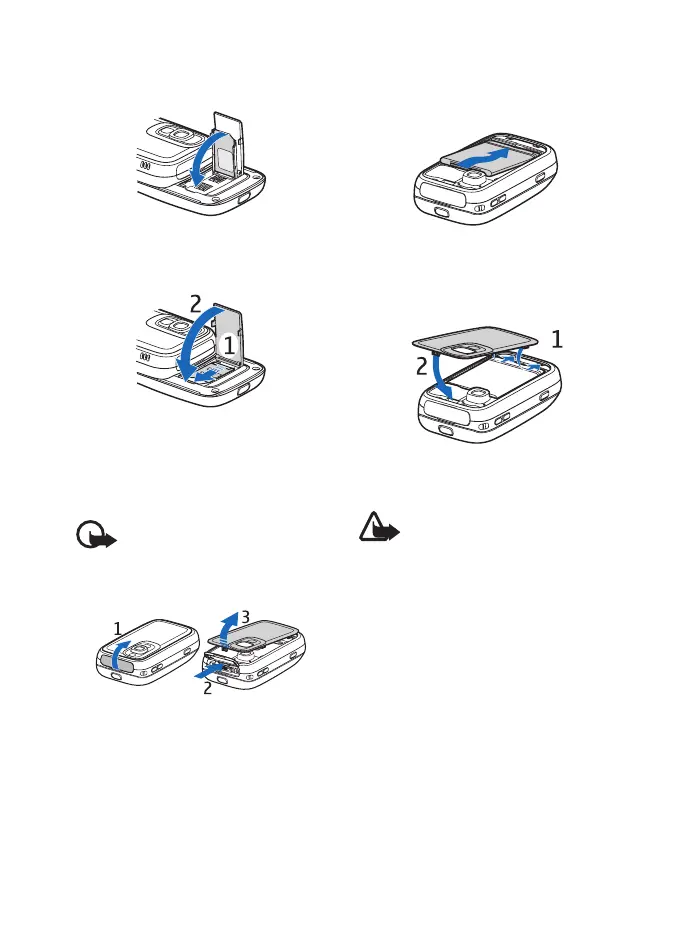 2

1

1

2

1

3

2