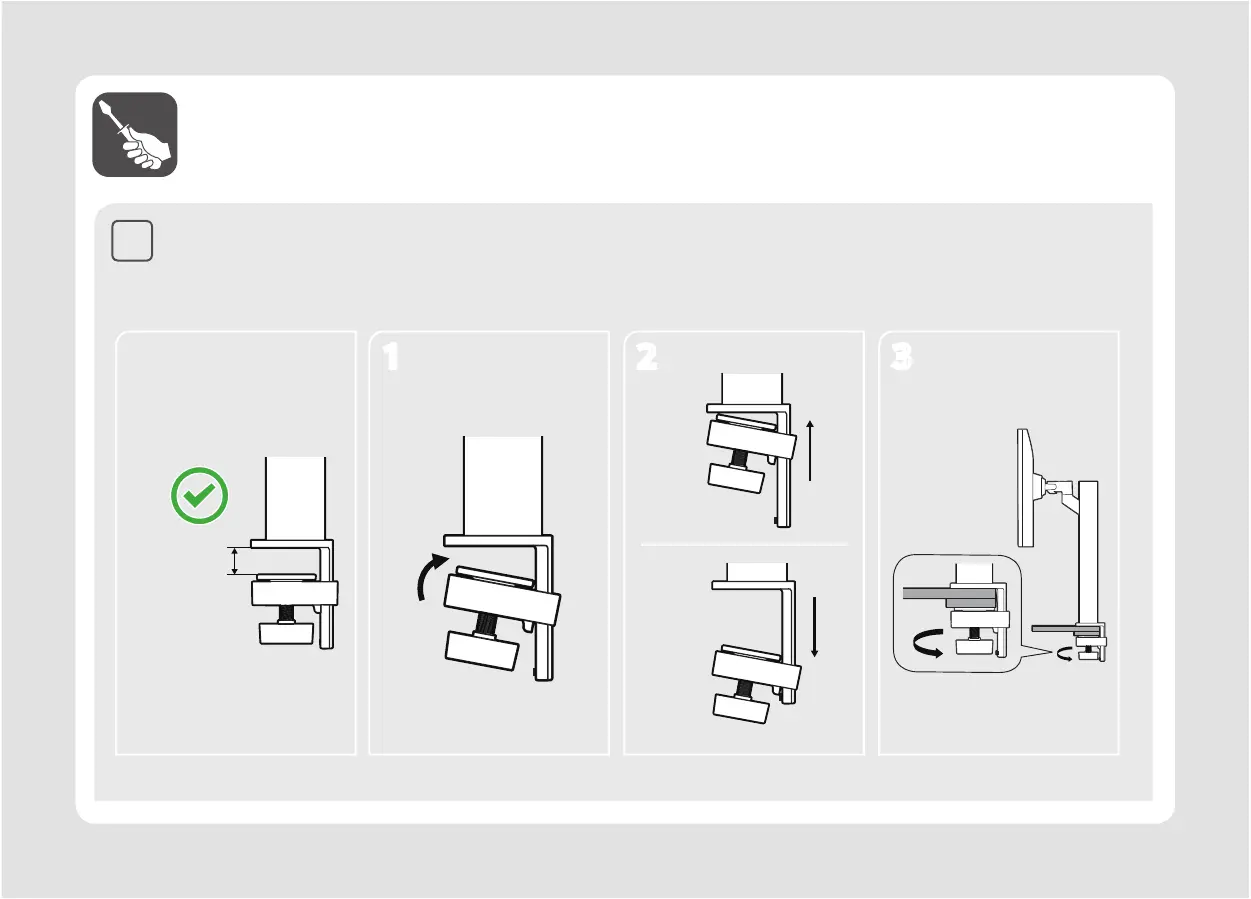 1

2

3