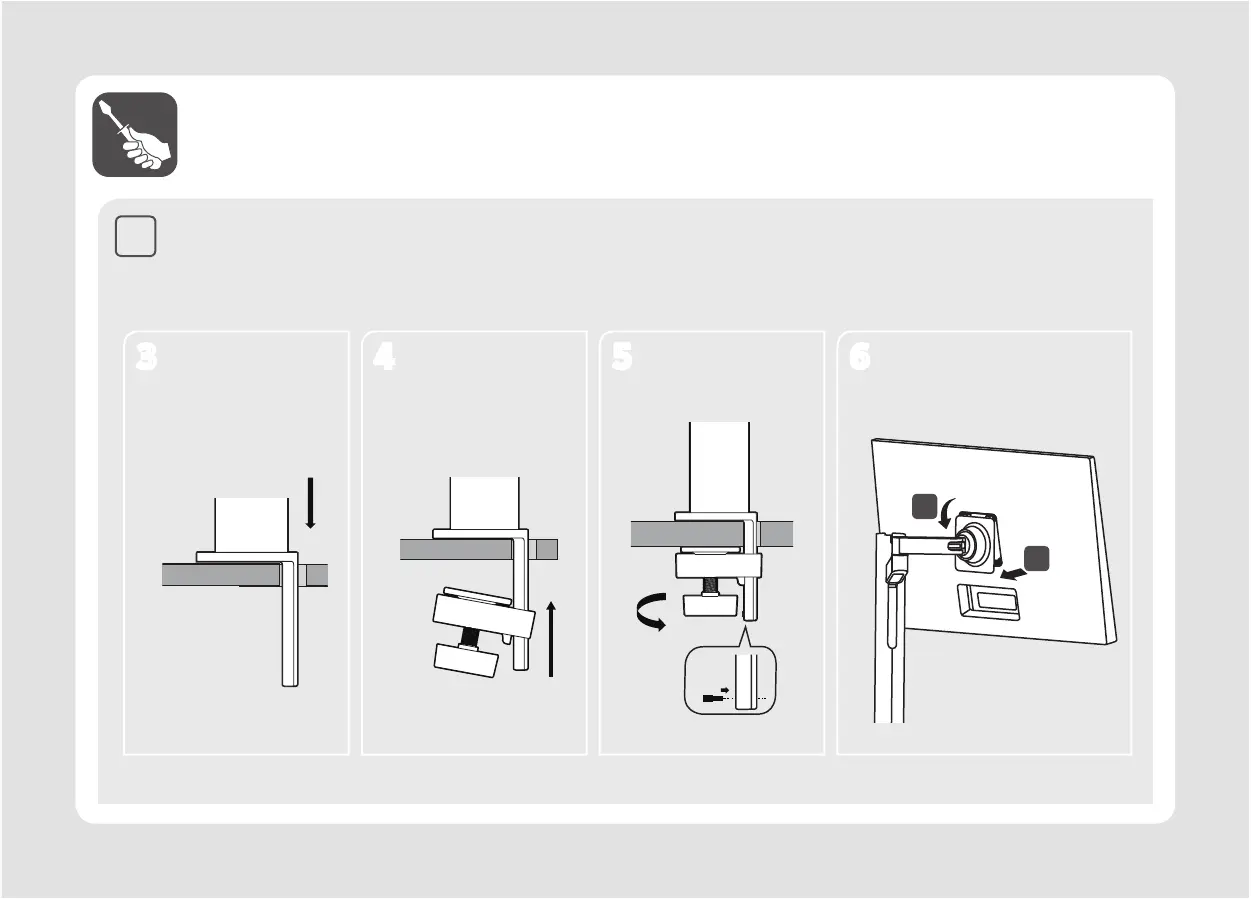 3

4

5

6