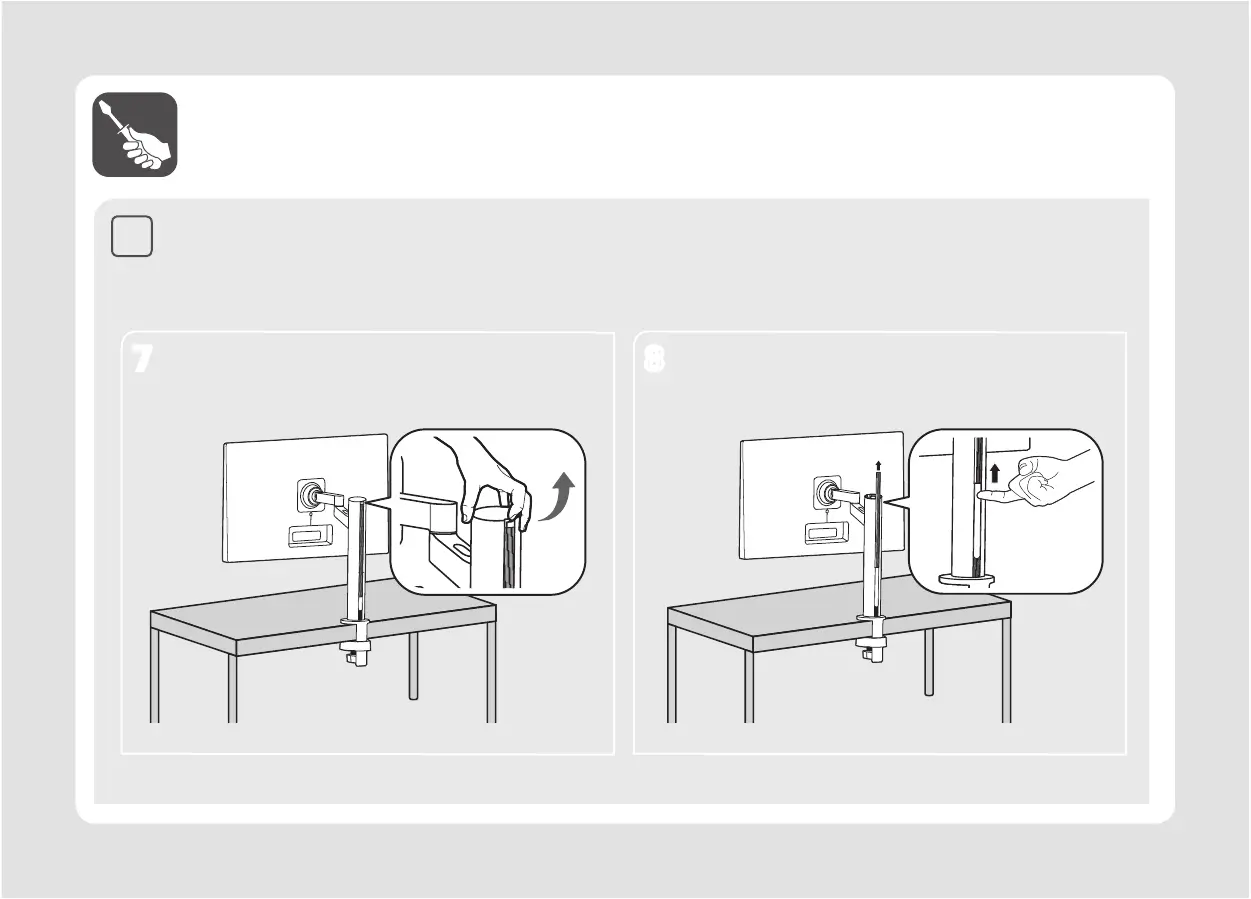 7

8