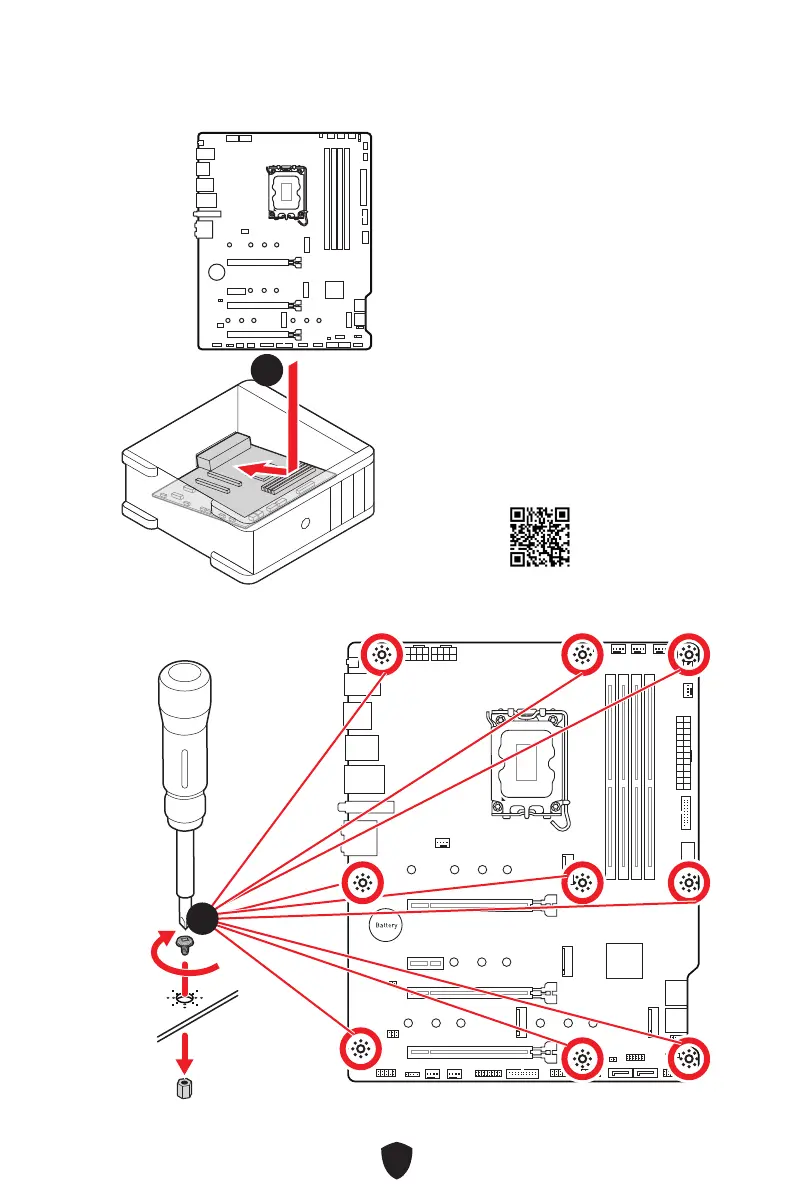 Battery