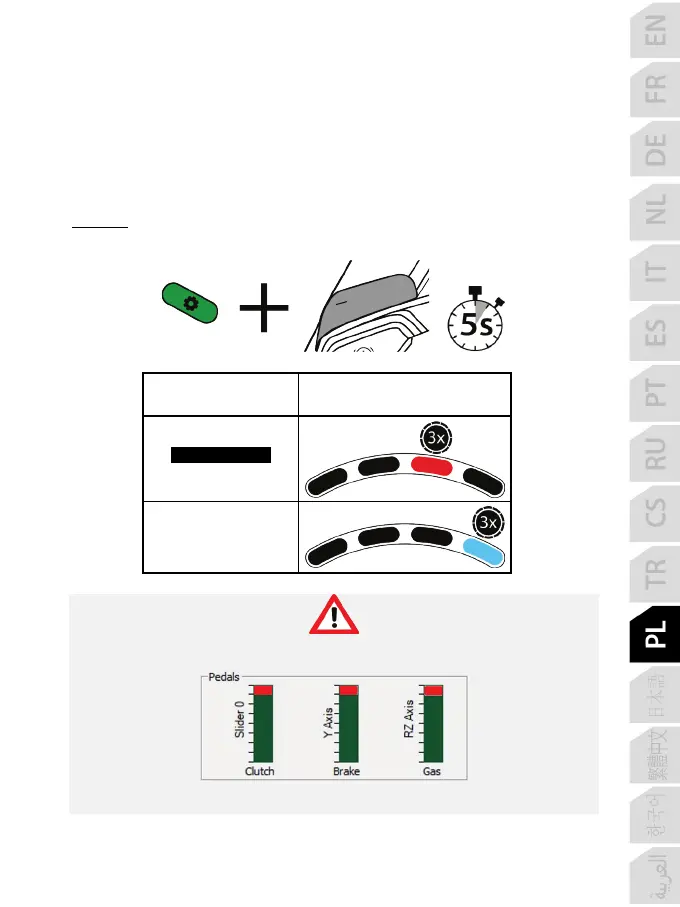 5s

3x

3x

Pedals

Slider 0

Y Axis

RZ Axis

Clutch

Brake

Gas

EN

FR

DE

NL

IT

ES

PT

RU

CS

TR

PL

日本語

繁體中文

한국어

العربية