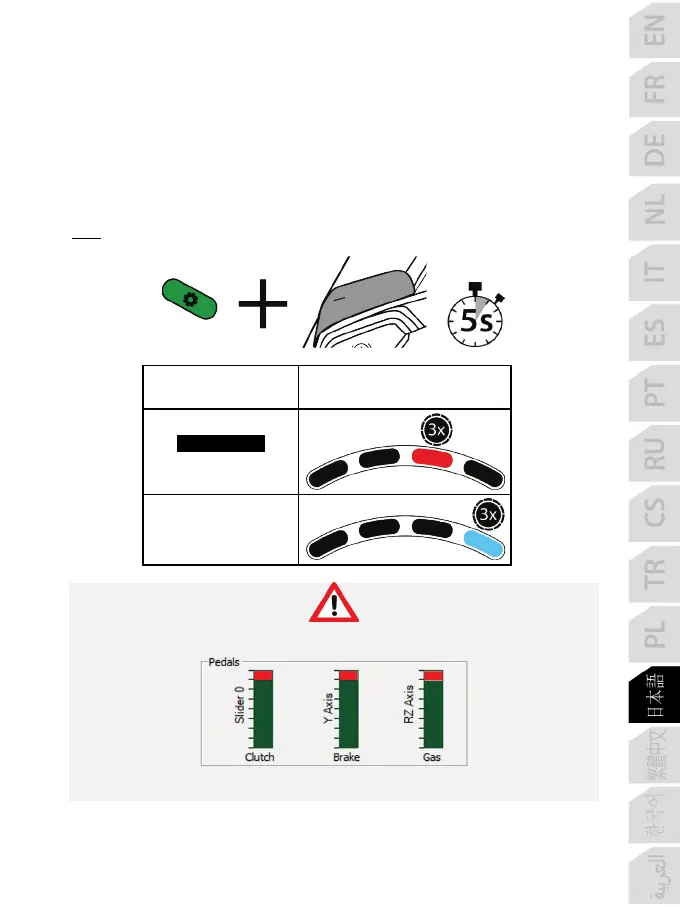 5s

3x

3x

Pedals

Slider 0

Clutch

Y Axis

Brake

RZ Axis

Gas

EN

FR

DE

NL

IT

ES

PT

RU

CS

TR

PL

日本語

繁體中文

한국어

العربية