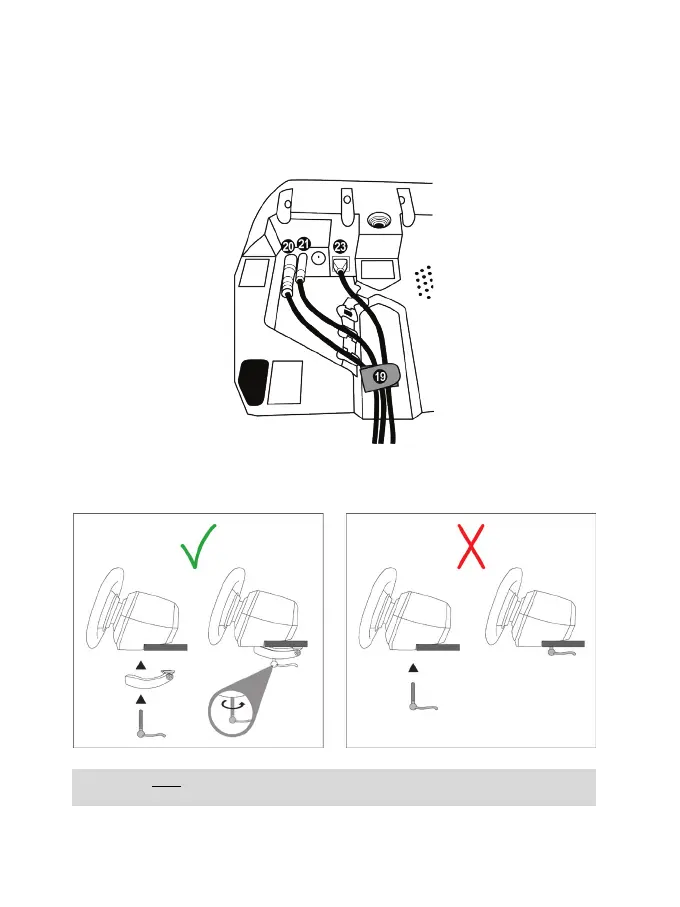 20
21
23
19