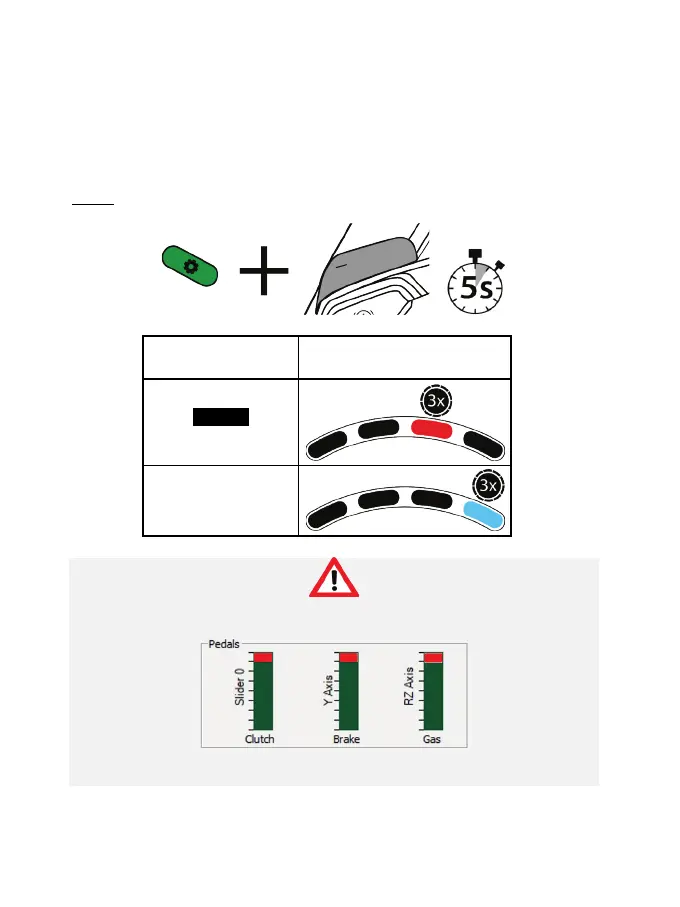 5s

3x

3x

Pedals
Slider 0
Clutch
Y Axis
Brake
RZ Axis
Gas