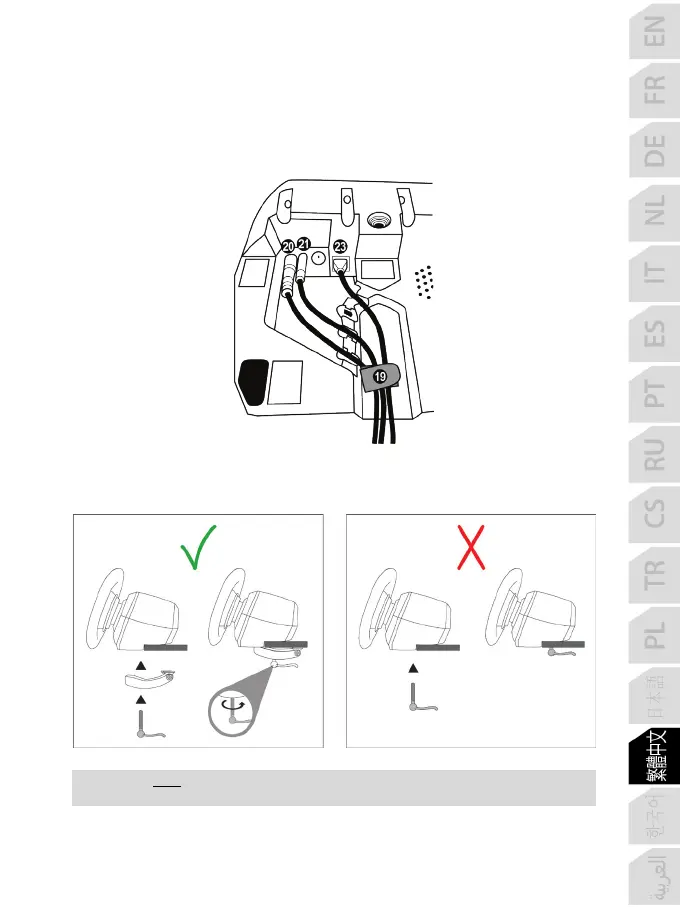 20
21
23
19

EN
FR
DE
NL
IT
ES
PT
RU
CS
TR
PL
日本語
繁體中文
한국어
العربية