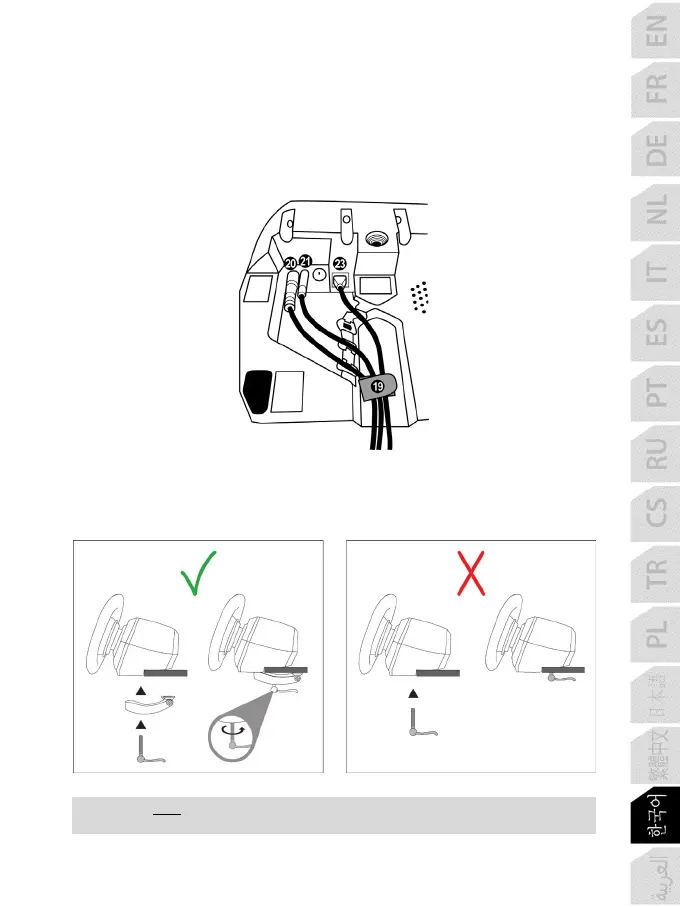 20 21 23

19

EN
FR
DE
NL
IT
ES
PT
RU
CS
TR
PL
日本語
繁體中文
한국어
العربية