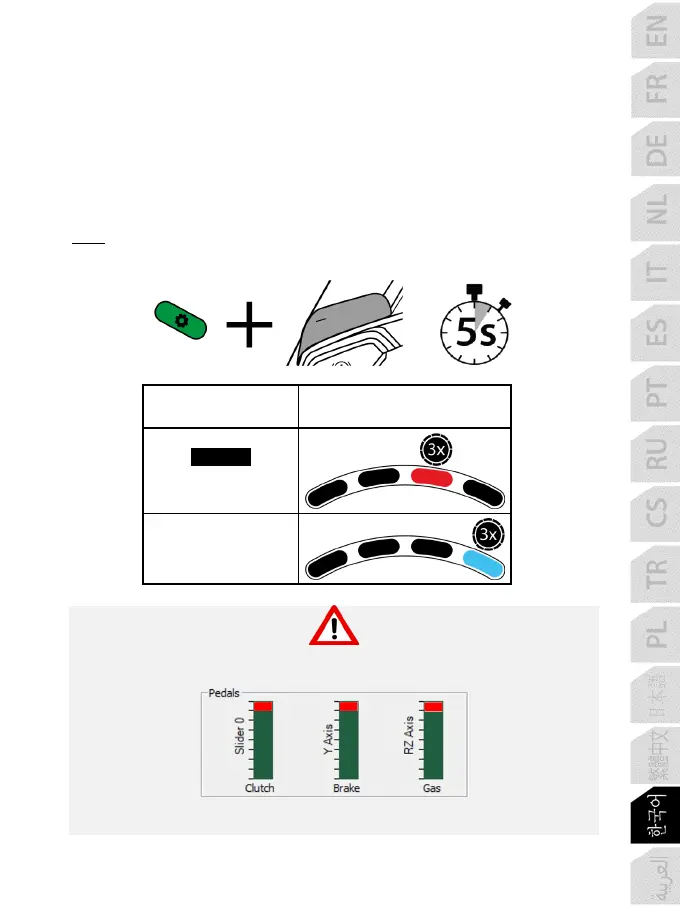 5s

3x

3x

Pedals

Slider 0

Clutch

Y Axis

Brake

RZ Axis

Gas

EN

FR

DE

NL

IT

ES

PT

RU

CS

TR

PL

日本語

繁體中文

한국어

العربية