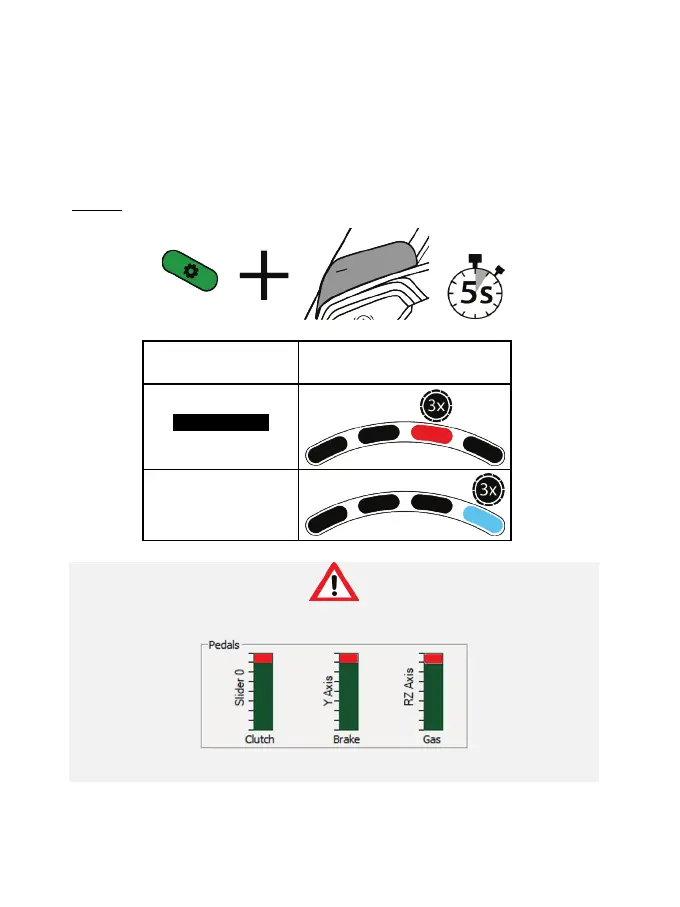 5s

3x

3x

Pedals
Slider 0
Clutch
Y Axis
Brake
RZ Axis
Gas