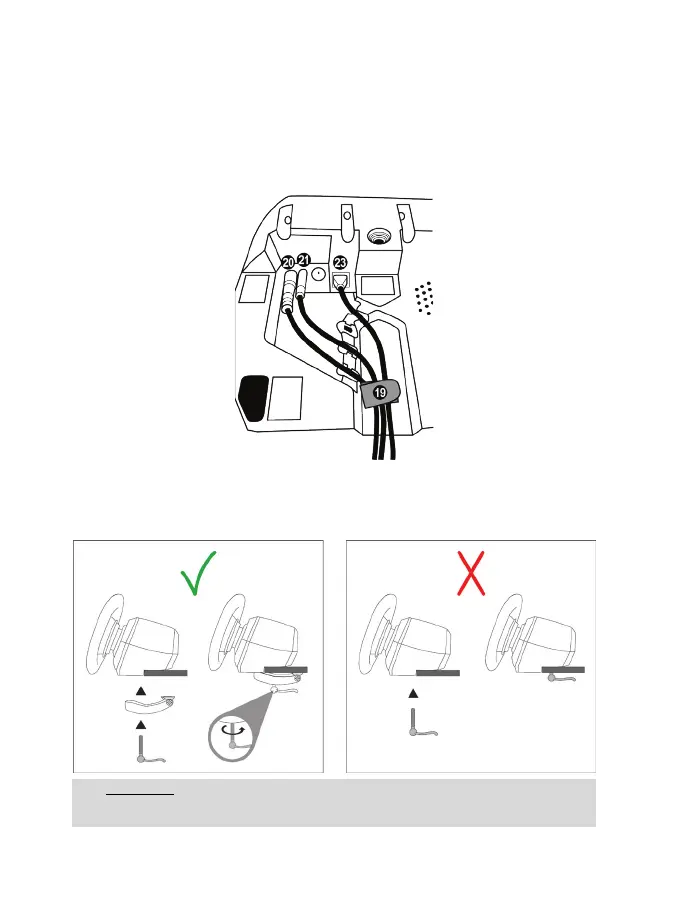 20 21 23

19