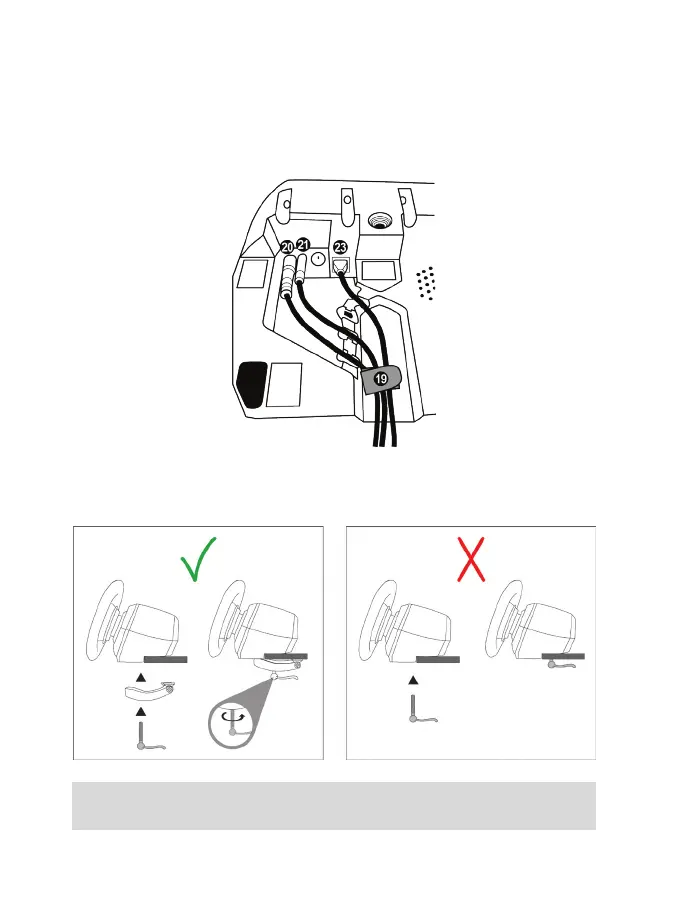 20 21 23

19