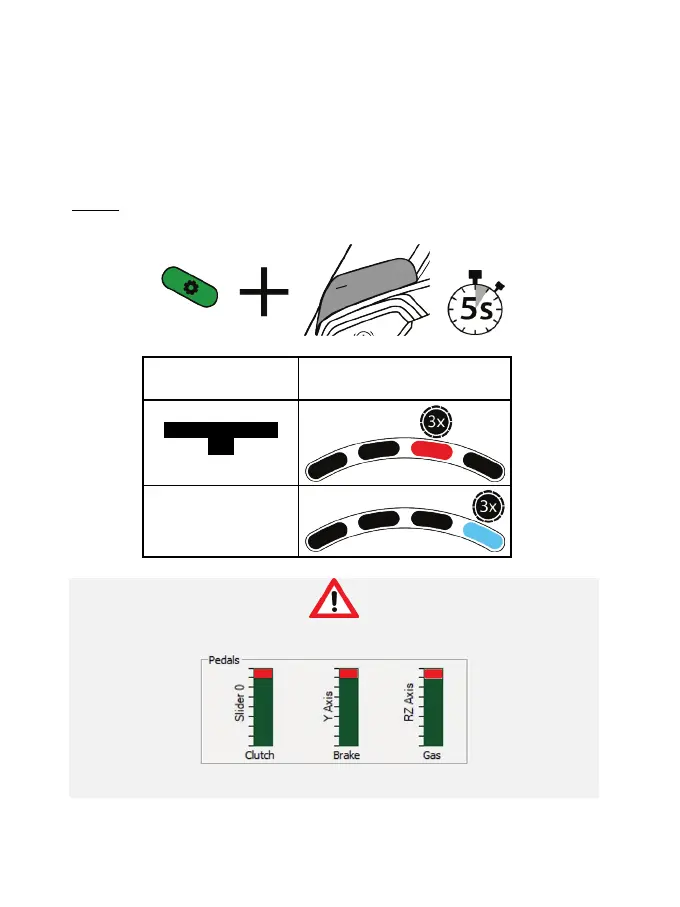 5s

3x

3x

Pedals

Slider 0

Clutch

Y Axis

Brake

RZ Axis

Gas