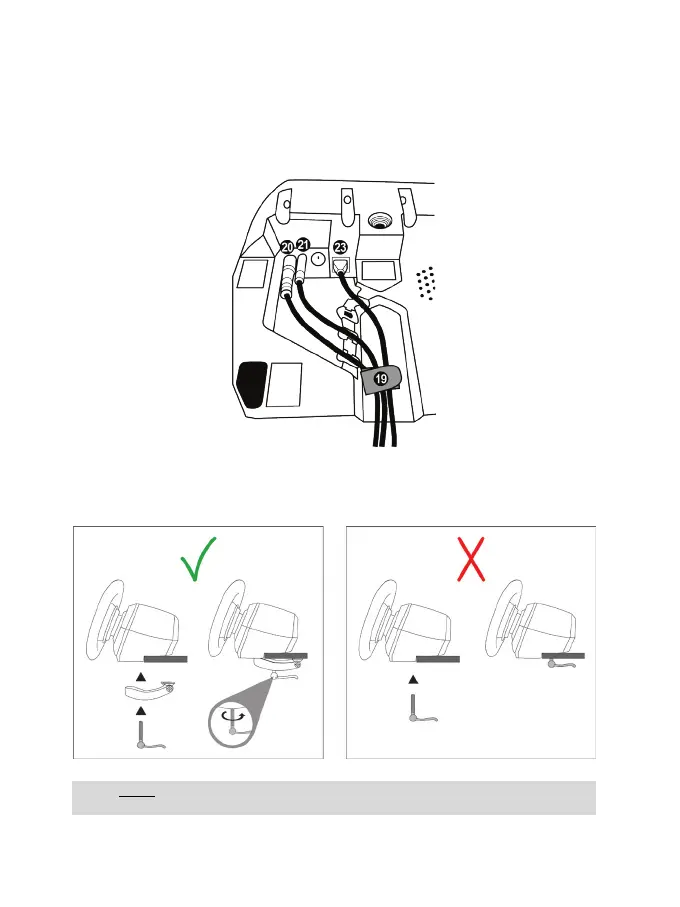 20
21
23
19