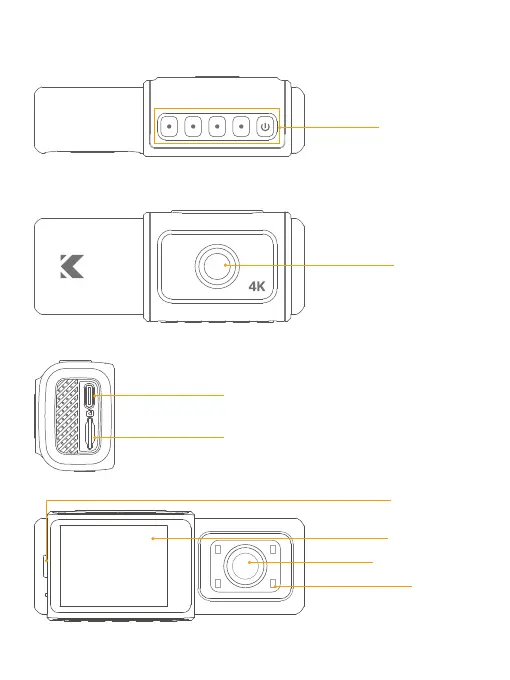 4K