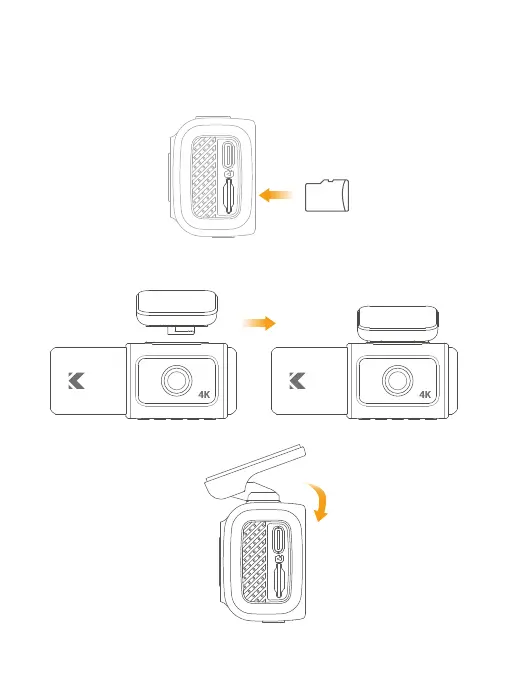 4K

4K