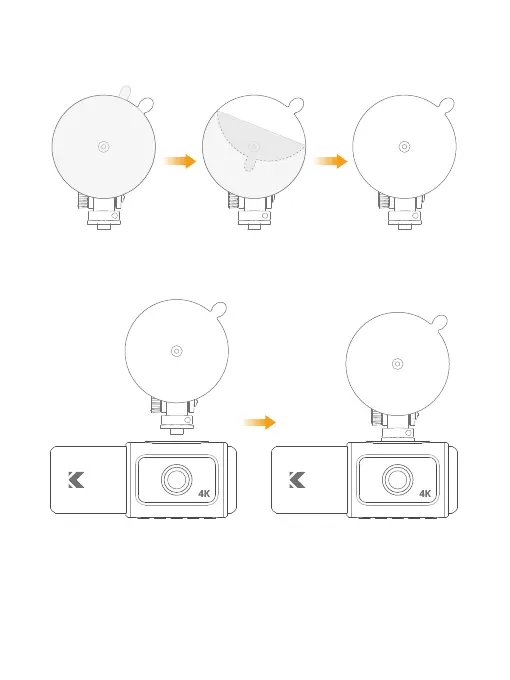 4K

4K