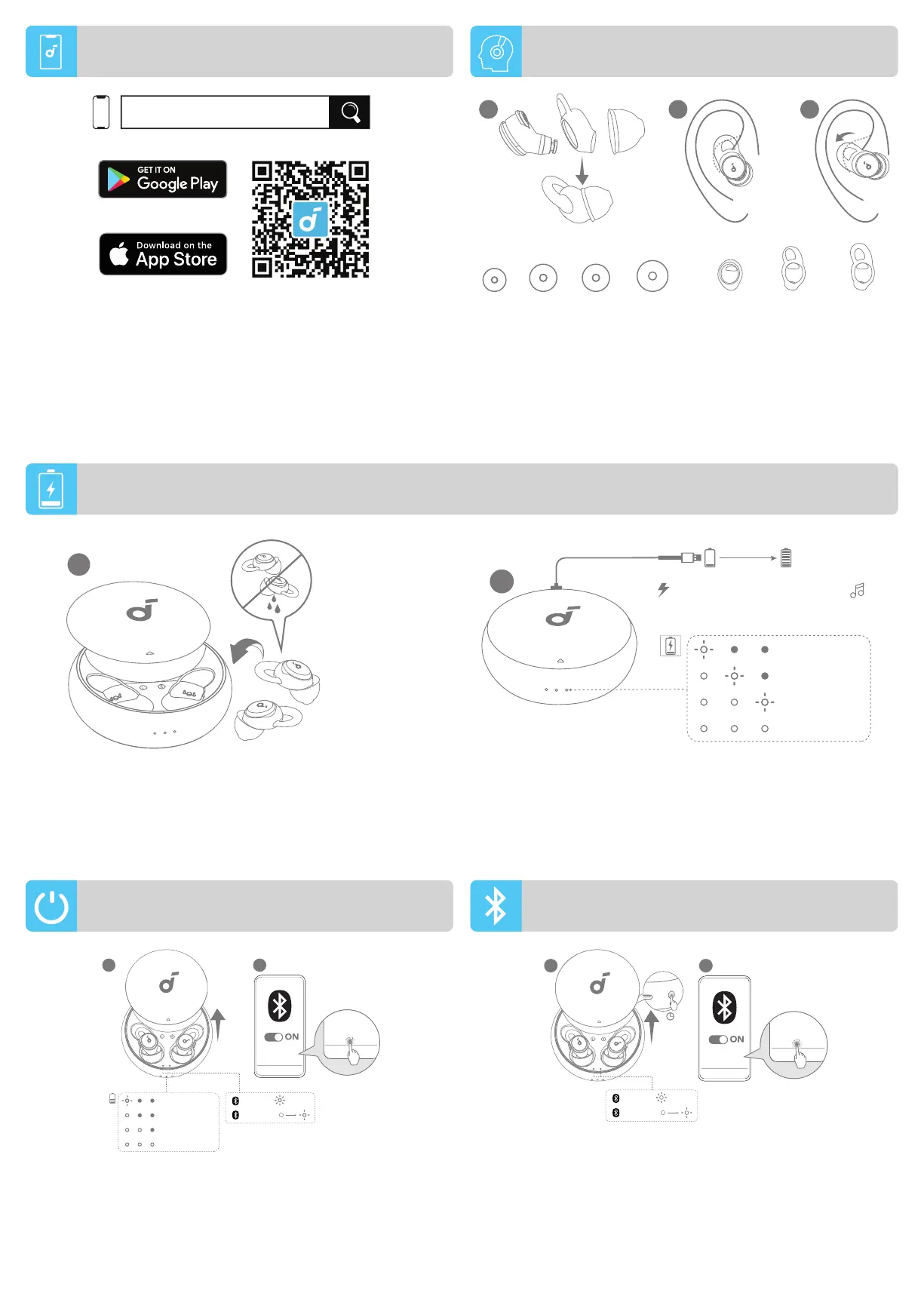 GET IT ON
Google Play

Download on the
App Store

ON

ON