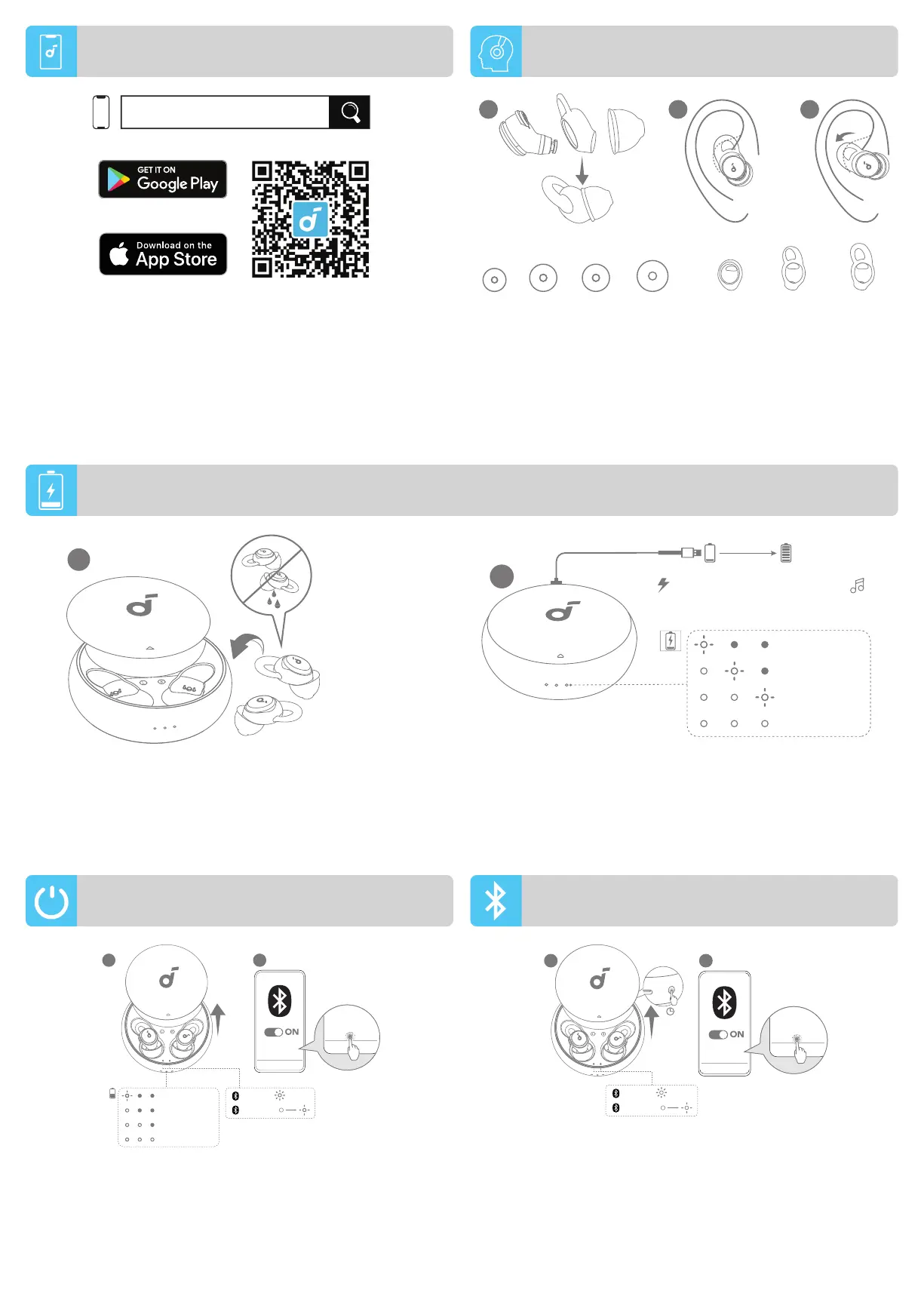 GET IT ON
Google Play

Download on the
App Store

ON

ON