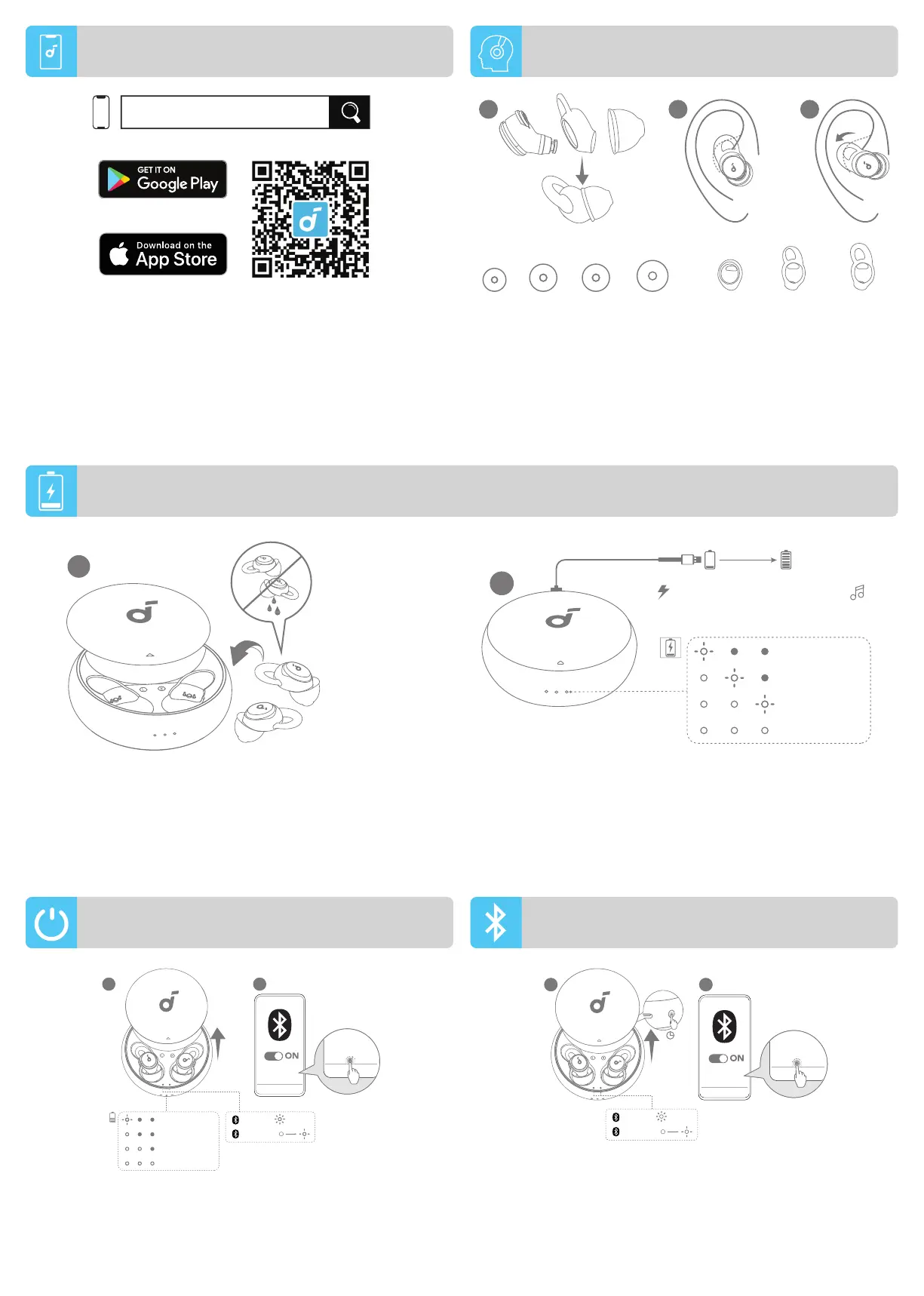 GET IT ON
Google Play

Download on the
App Store

ON

ON