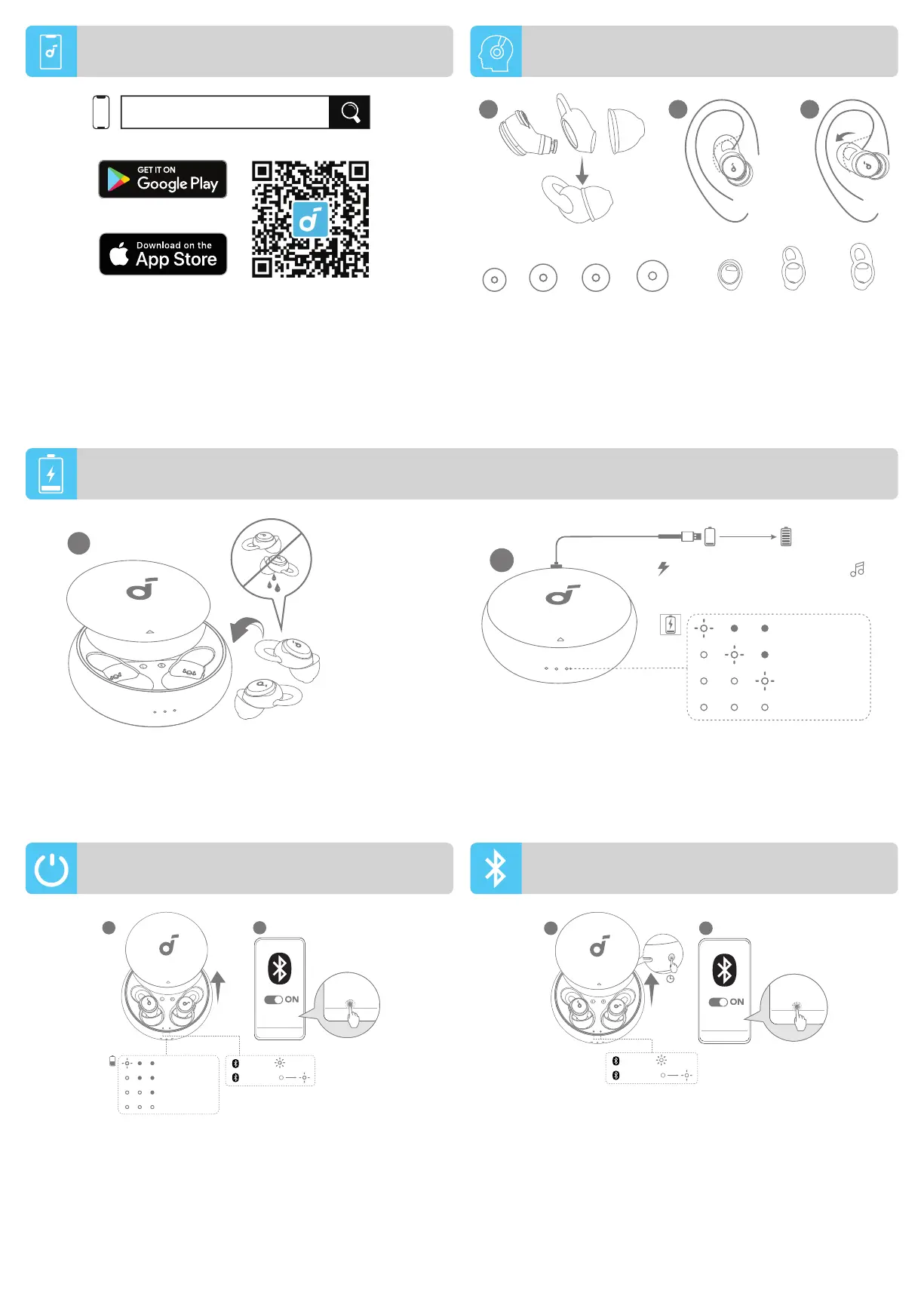 GET IT ON
Google Play

Download on the
App Store

ON

ON