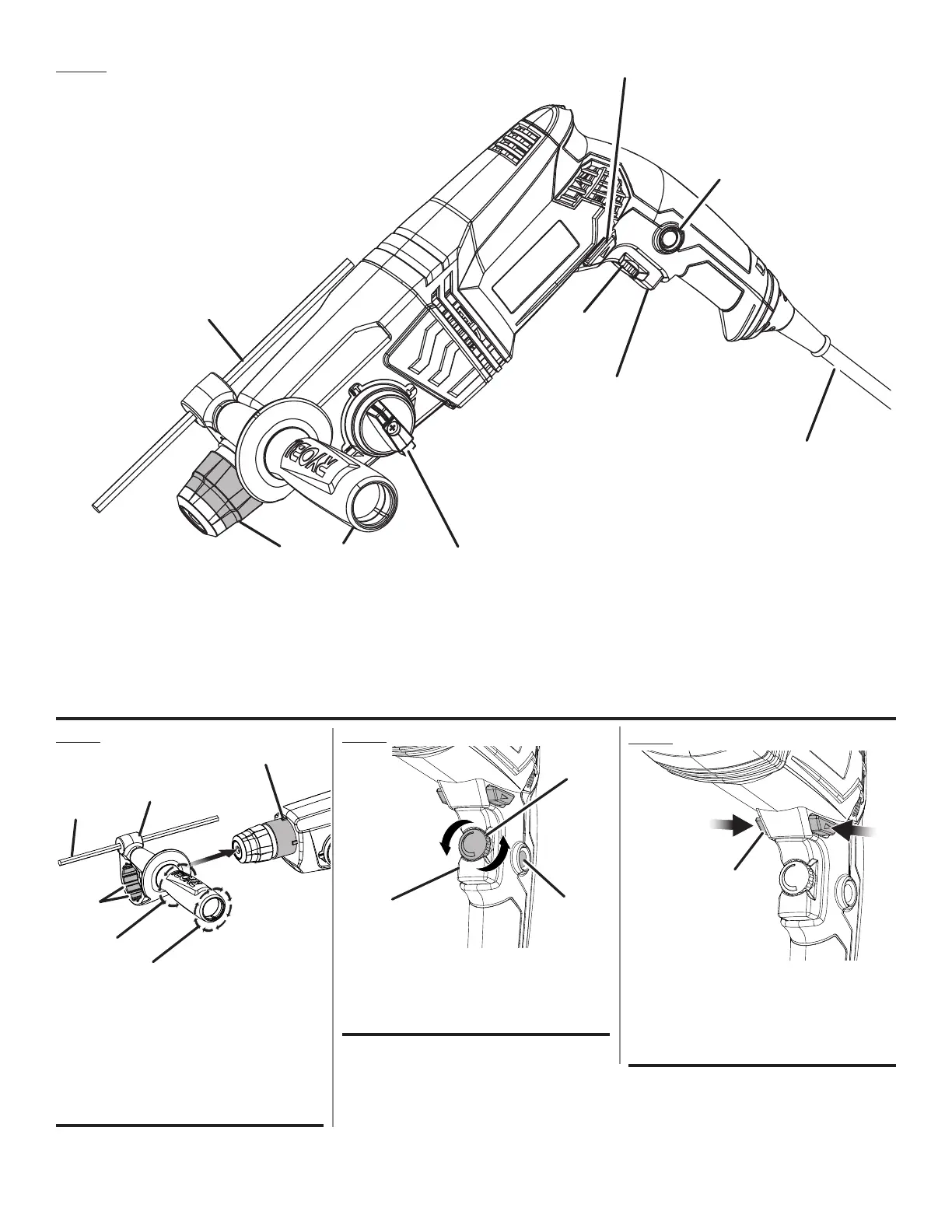 RYOBI

RYOBI