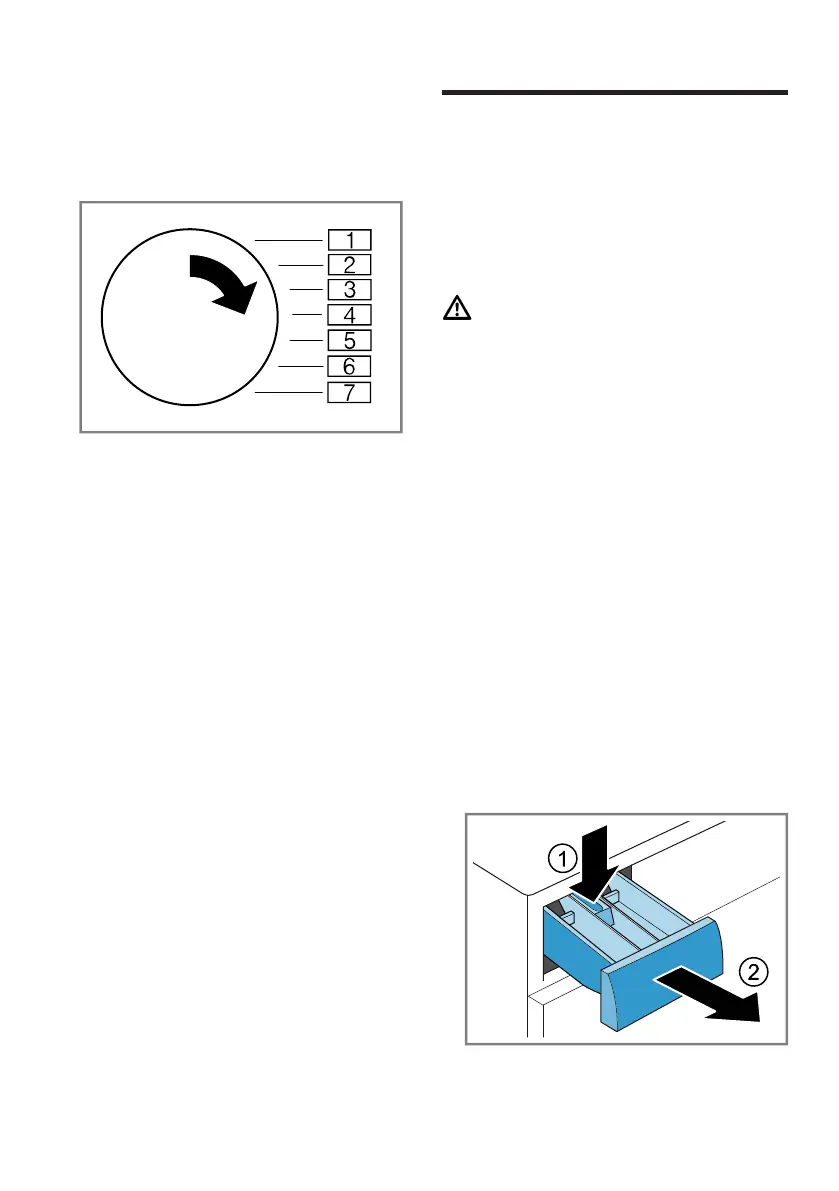 1
2
3
4
5
6
7

1
2