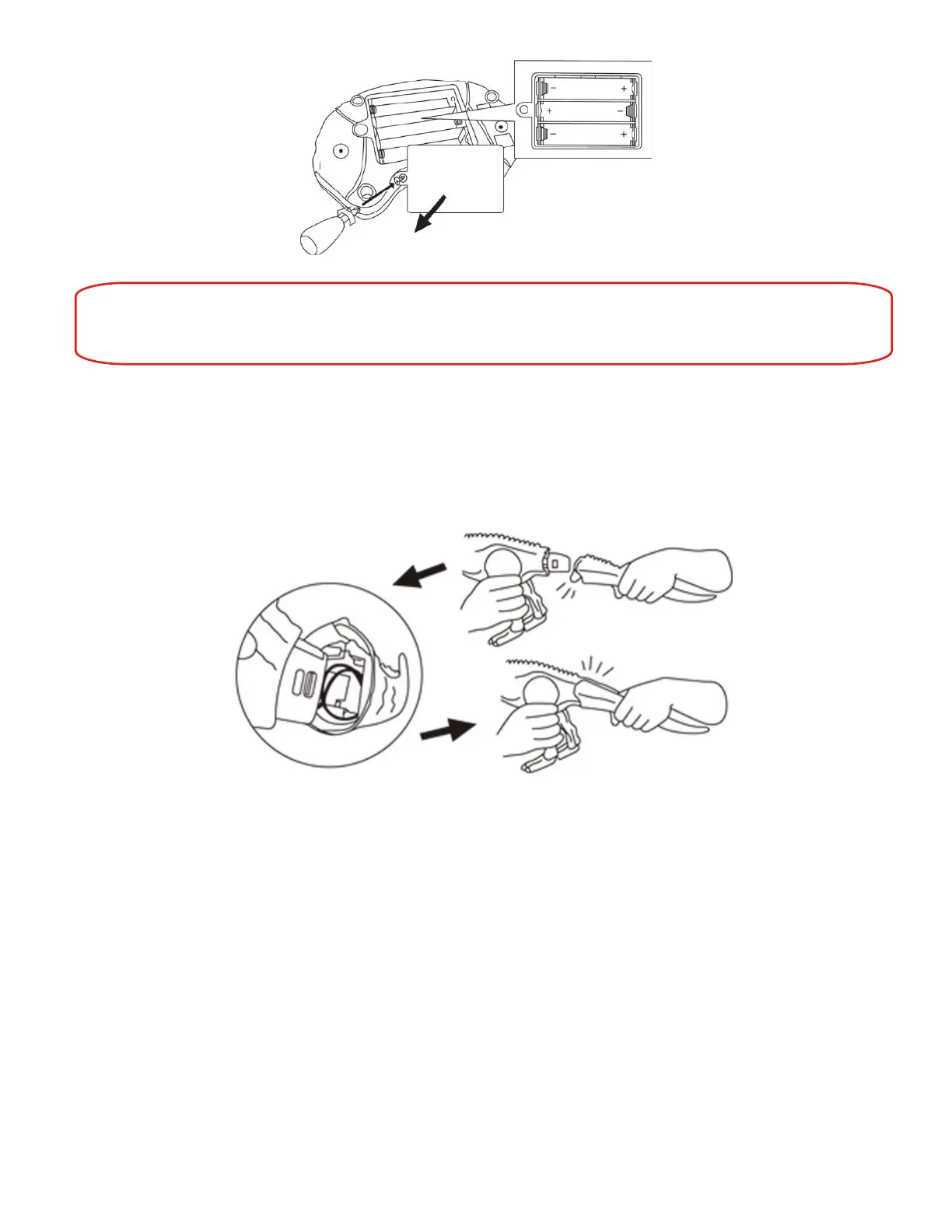 − +
+ −
− +