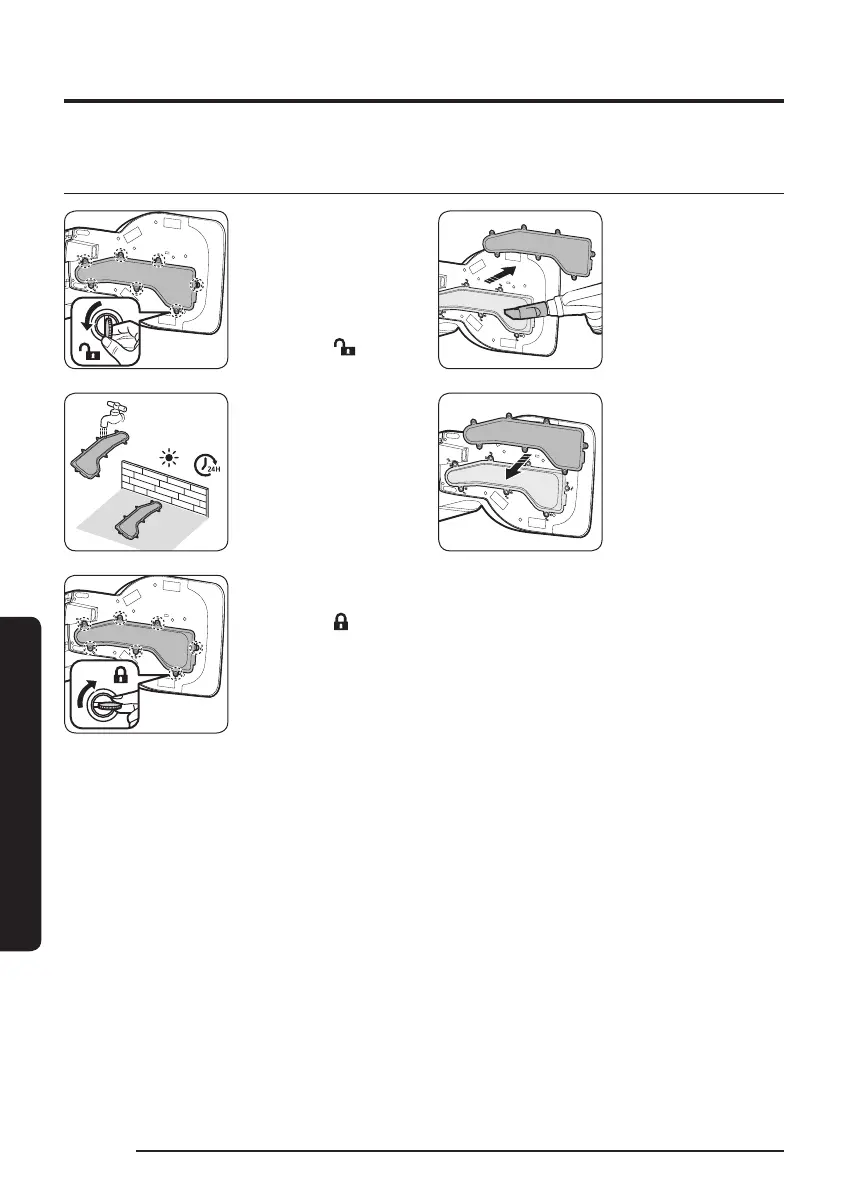 24H