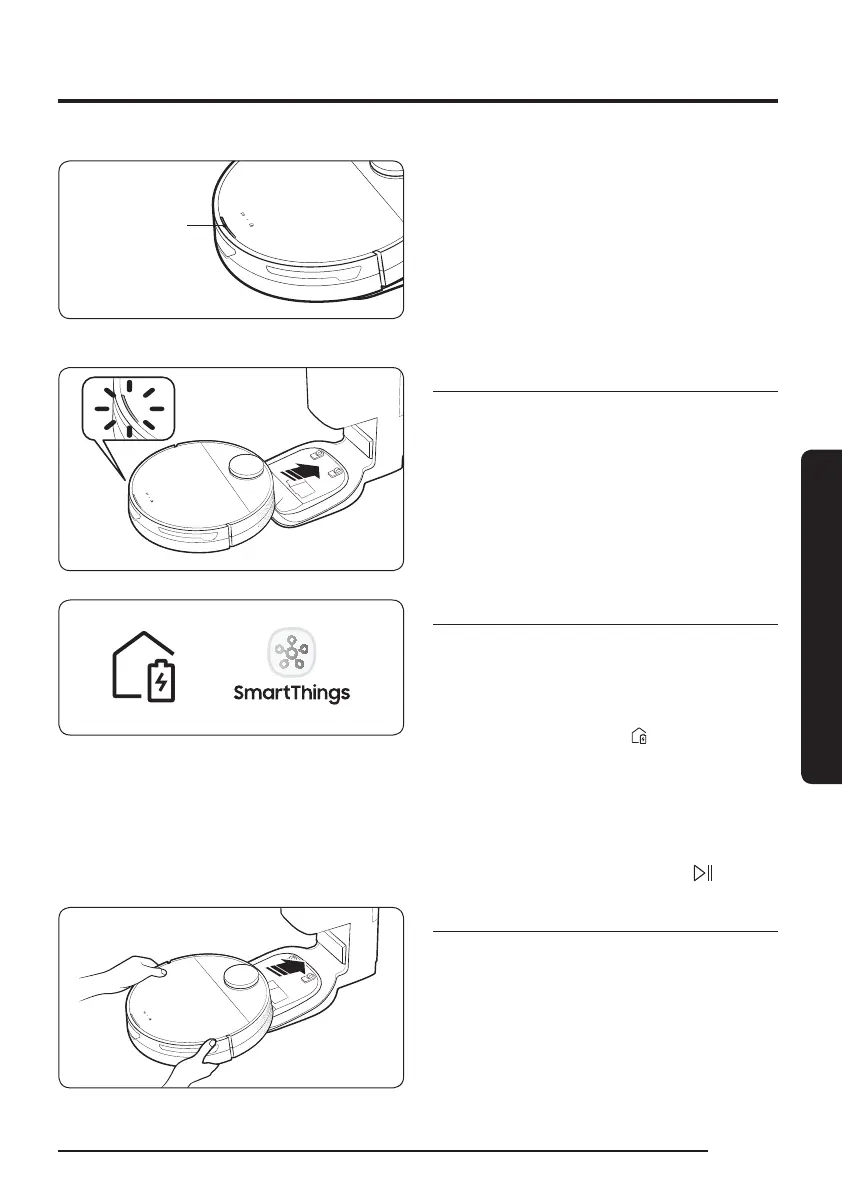 SmartThings