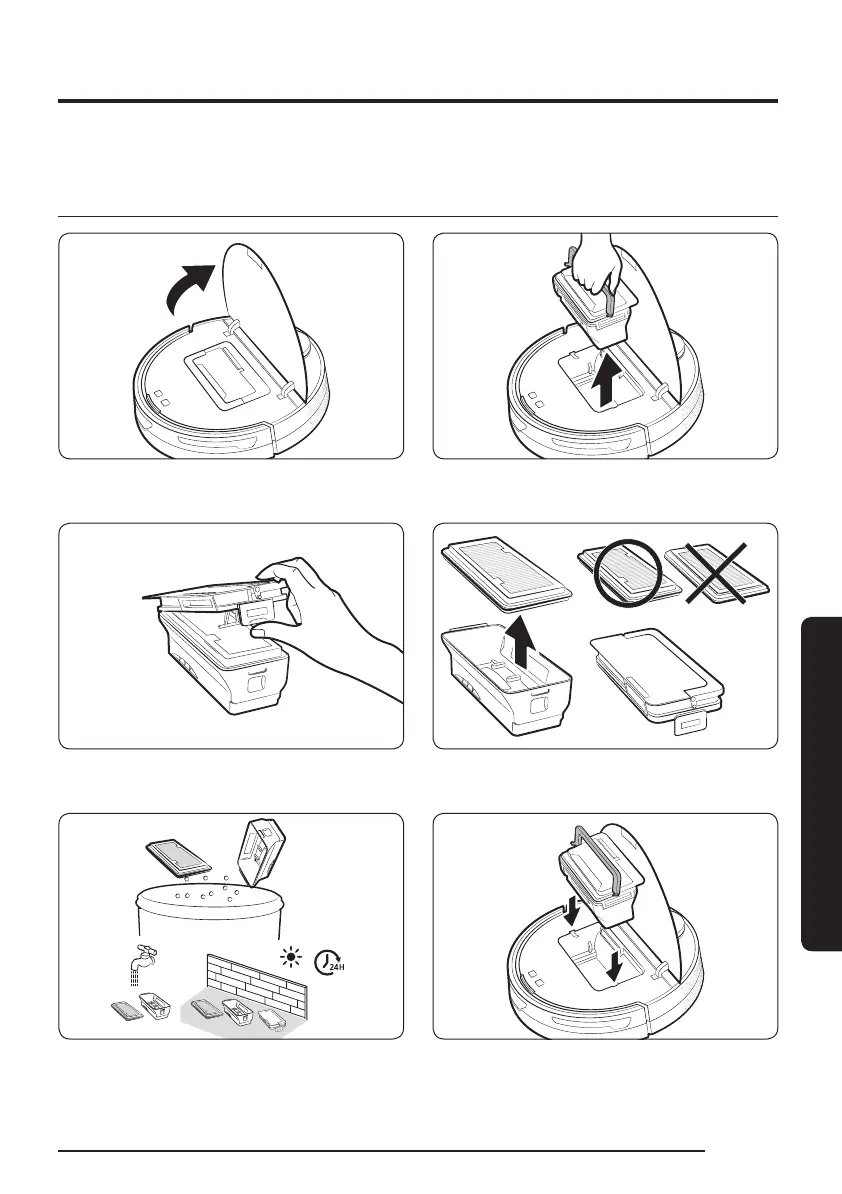 24H