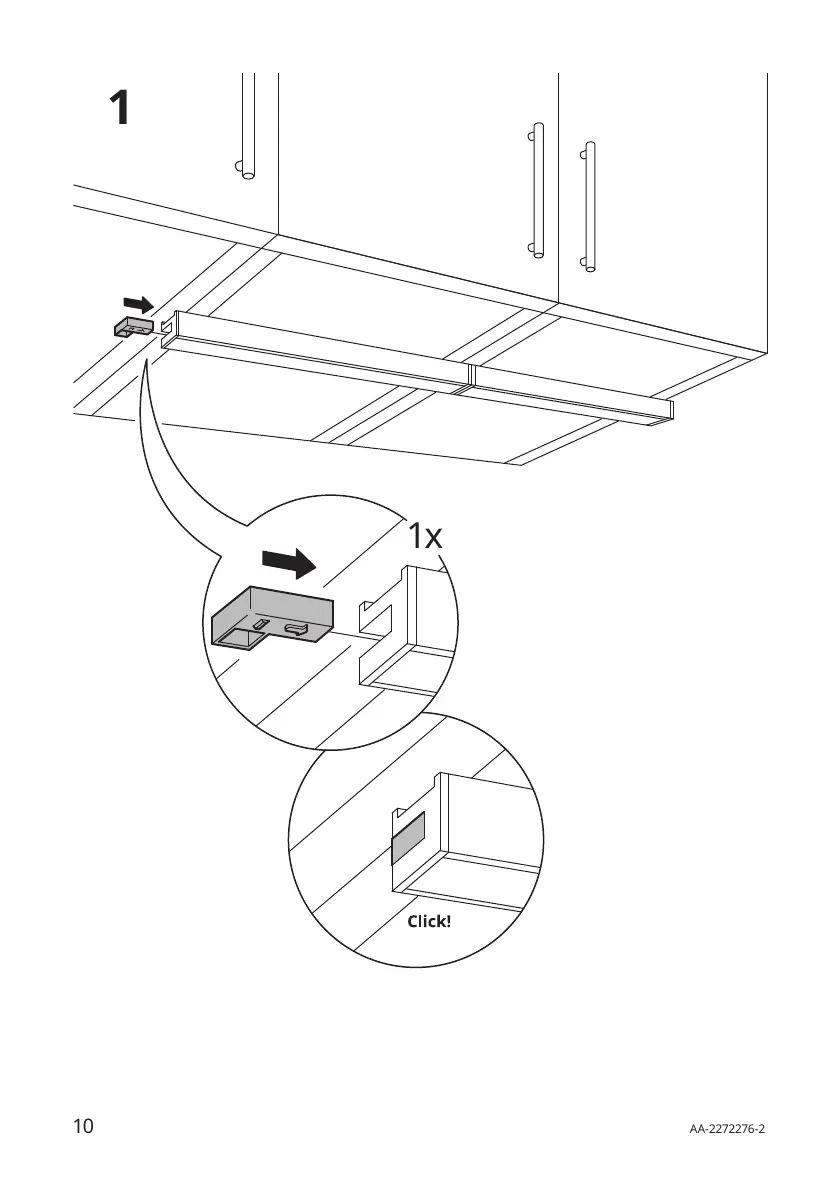 1

1x

Click!

10

AA-2272276-2