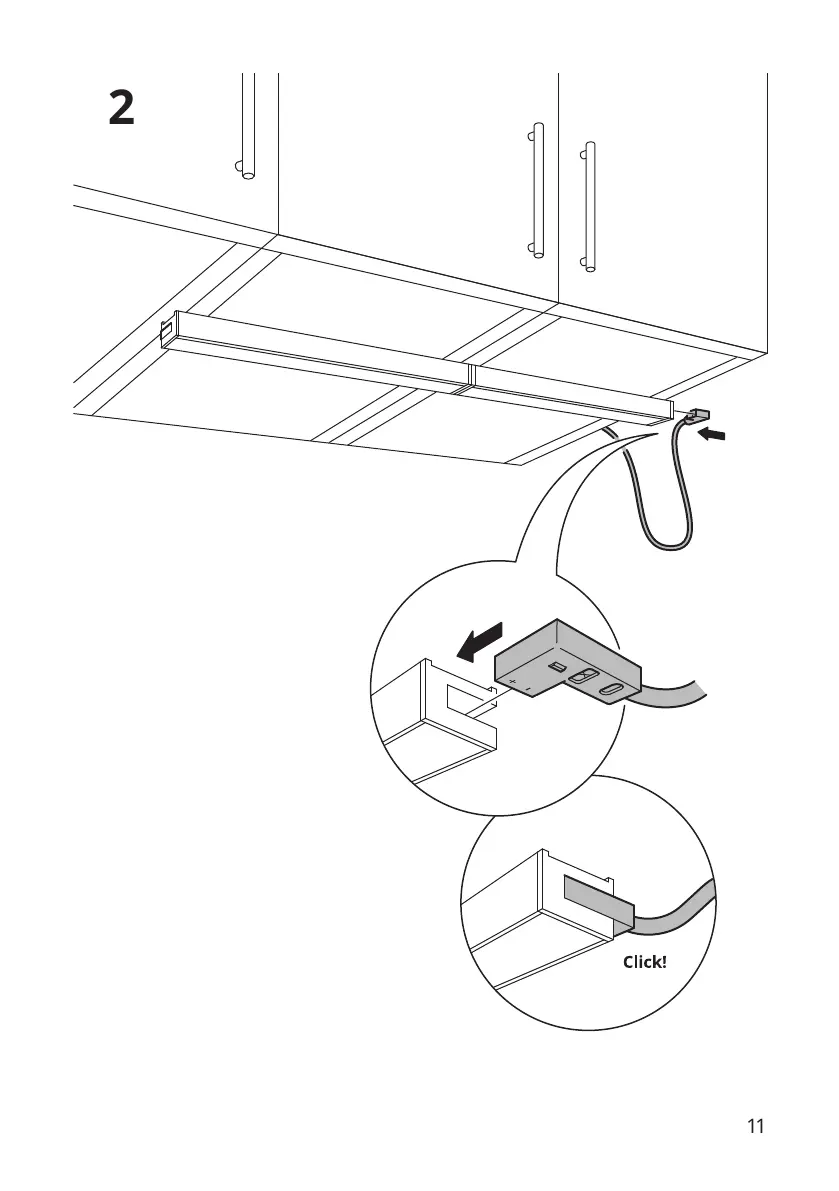 2

+
-

Click!

11