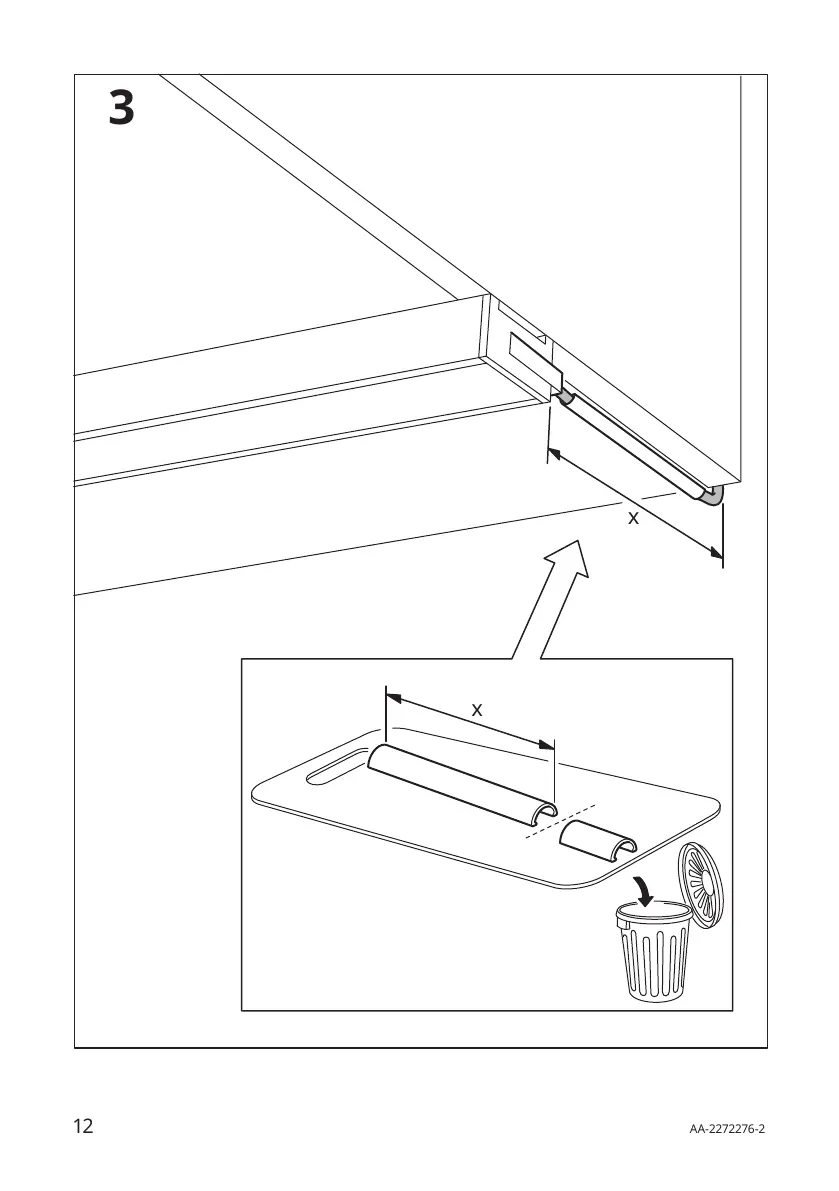 3

x

x

12

AA-2272276-2