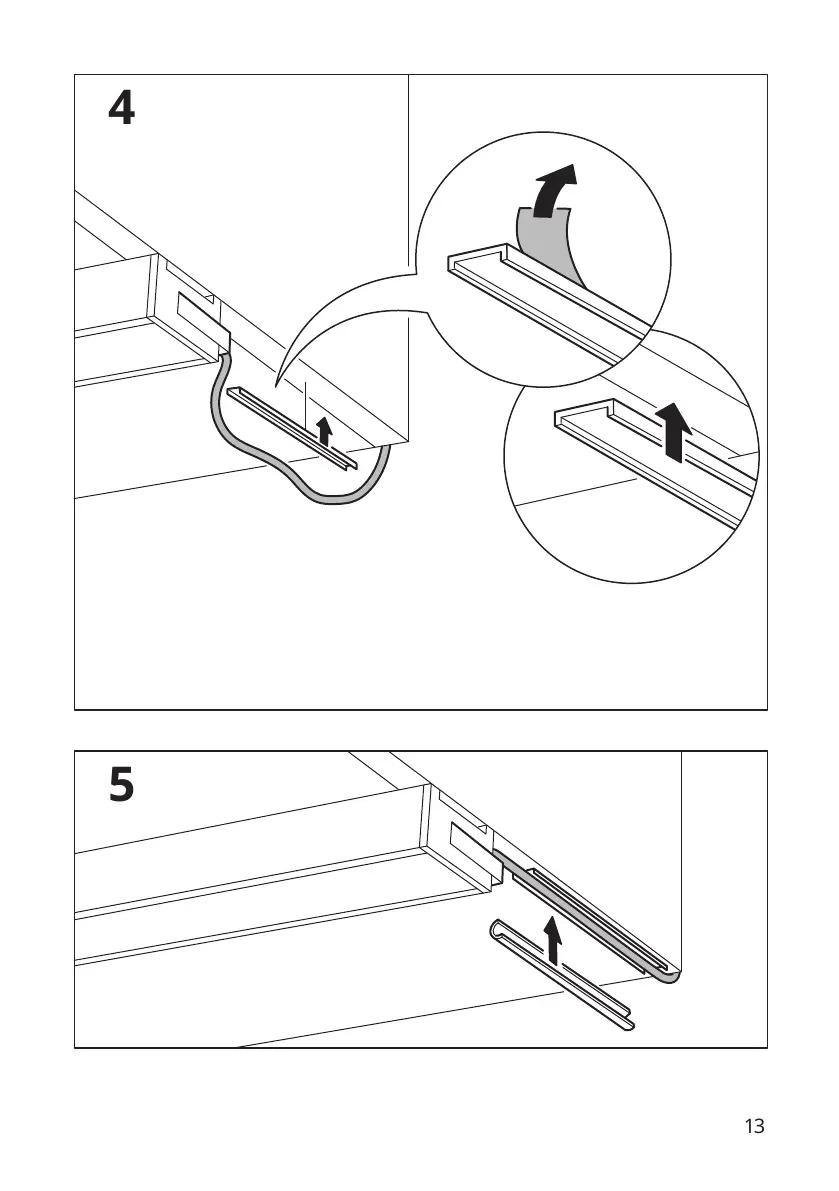 4

5

13