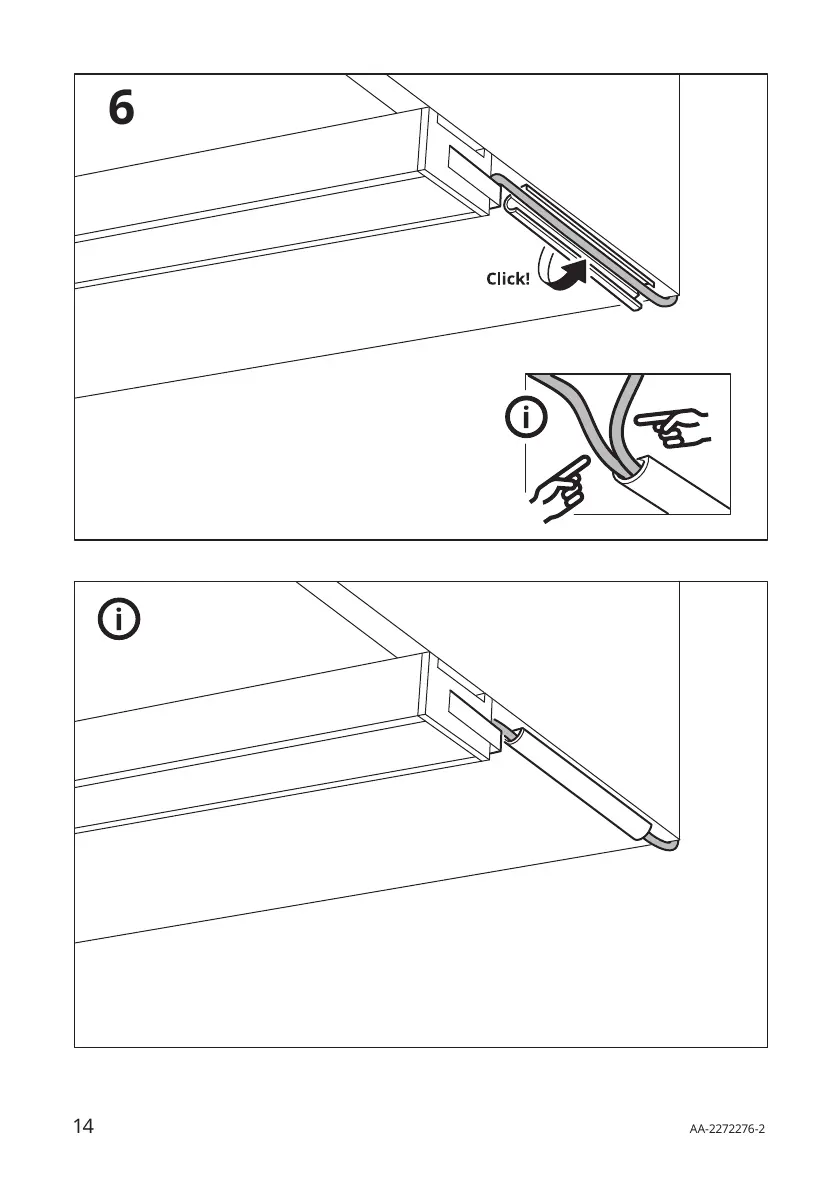 6

Click!

i

i

14

AA-2272276-2