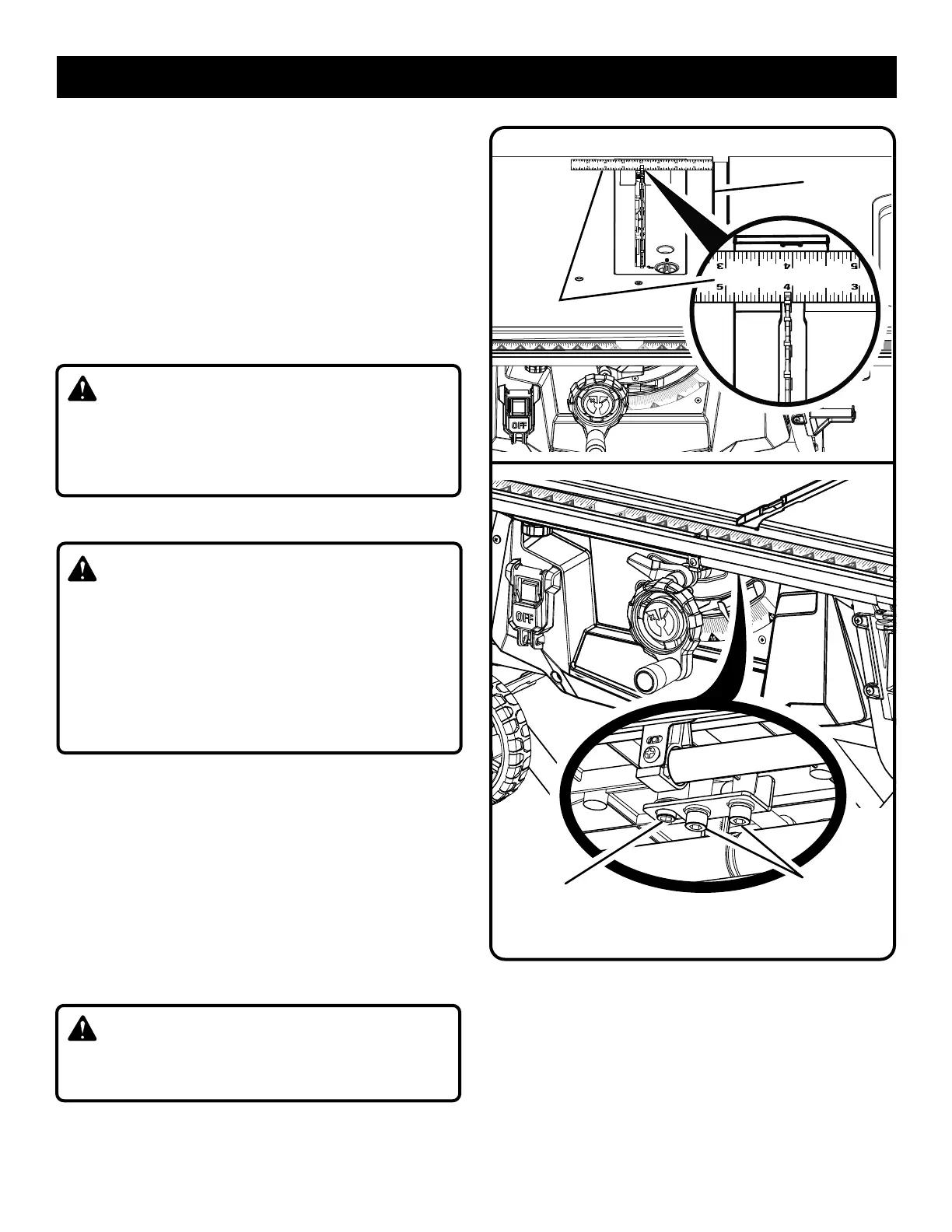 3
4
5
5
4
3
OFF
OFF