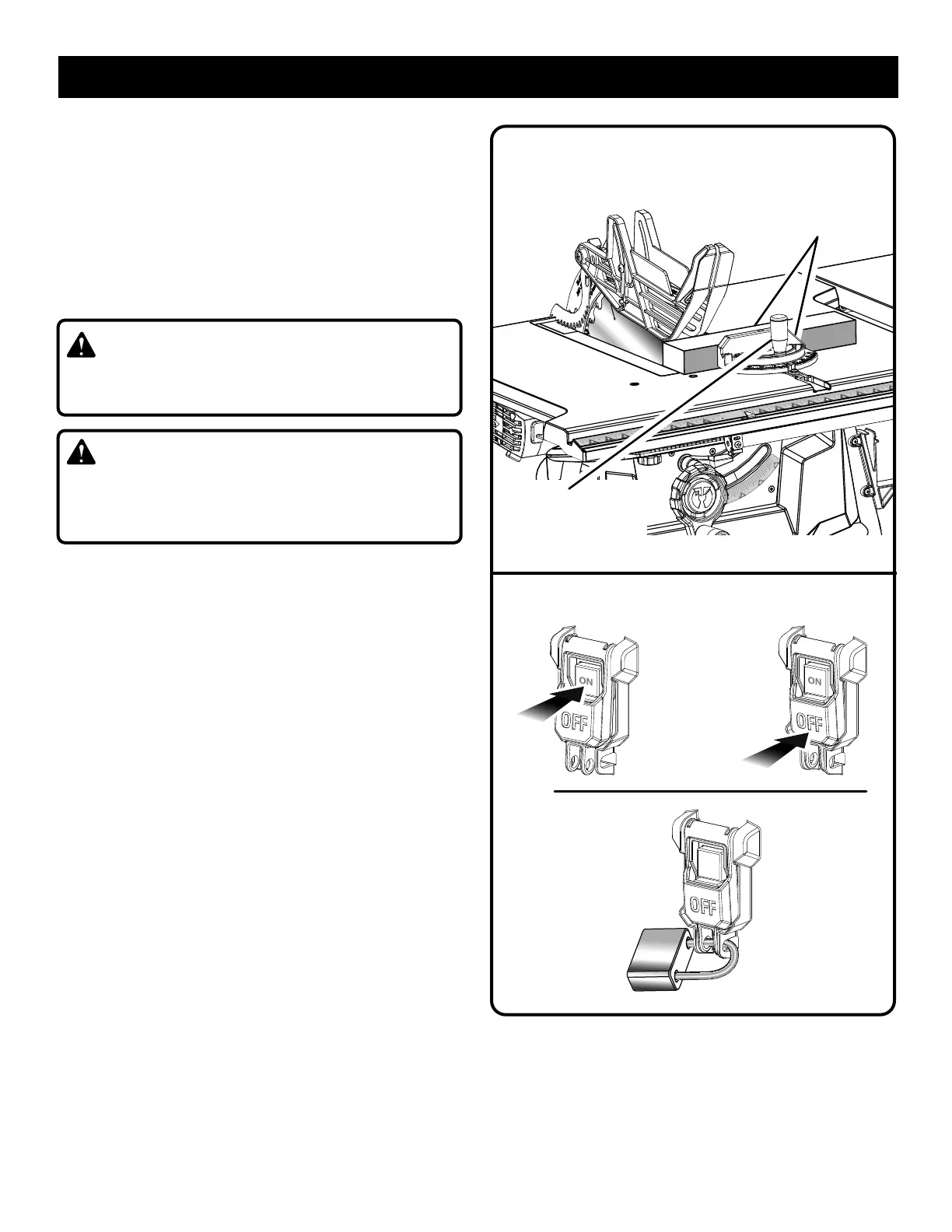 ON
OFF
ON
OFF
OFF