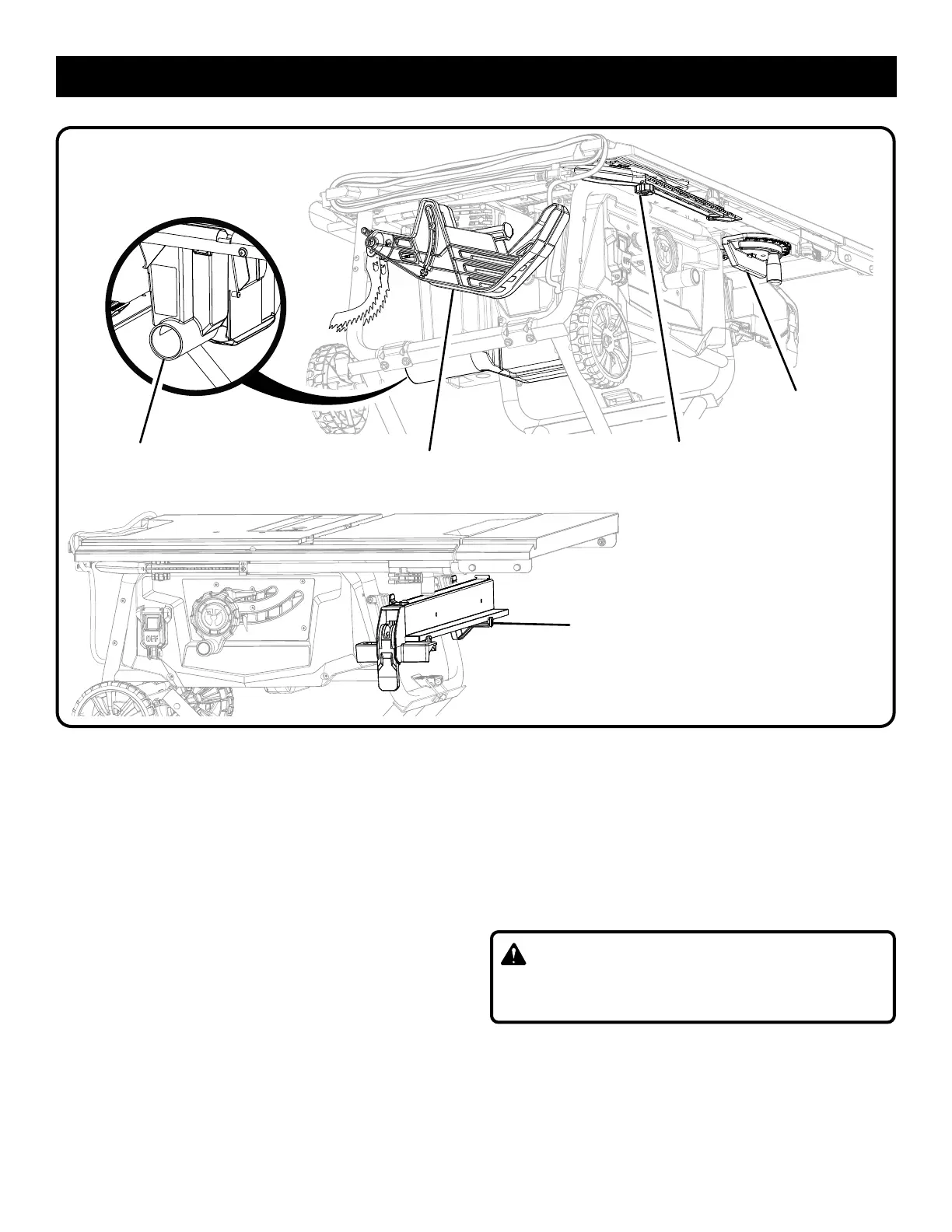 OFF