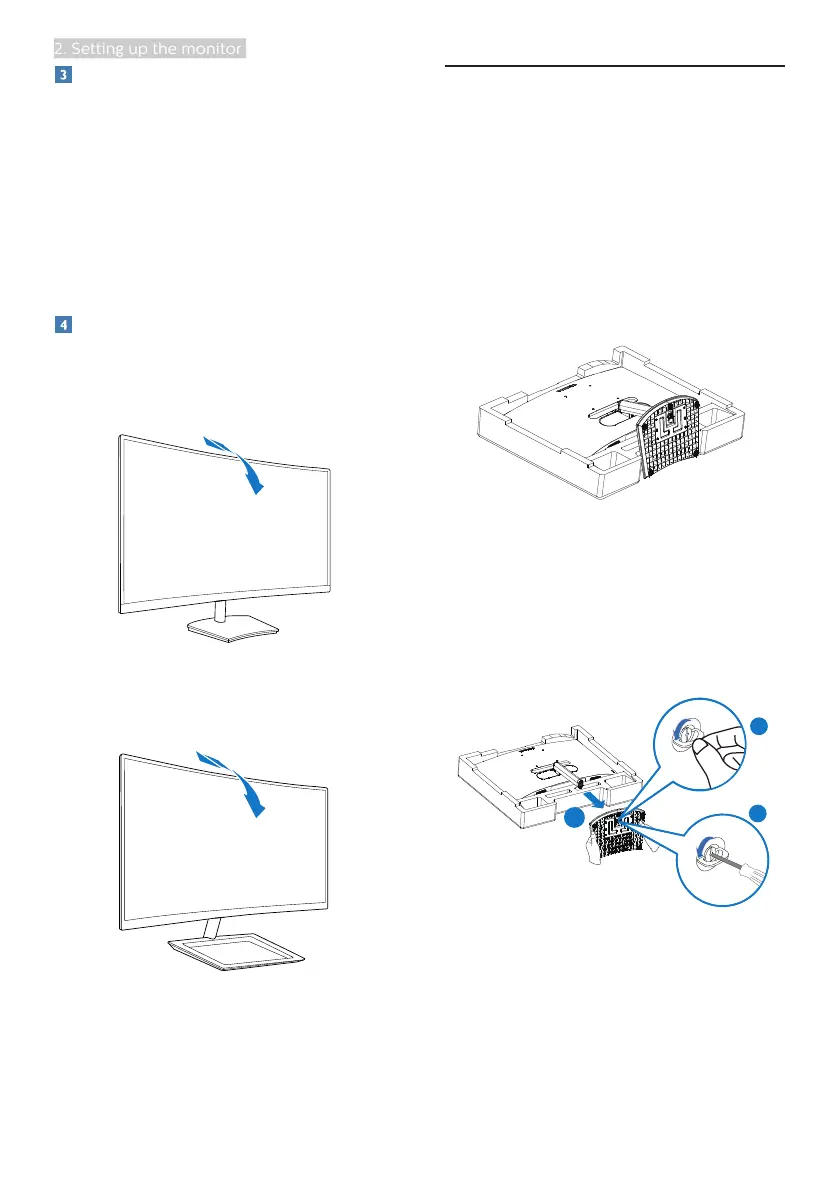 2. Setting up the monitor

3

4