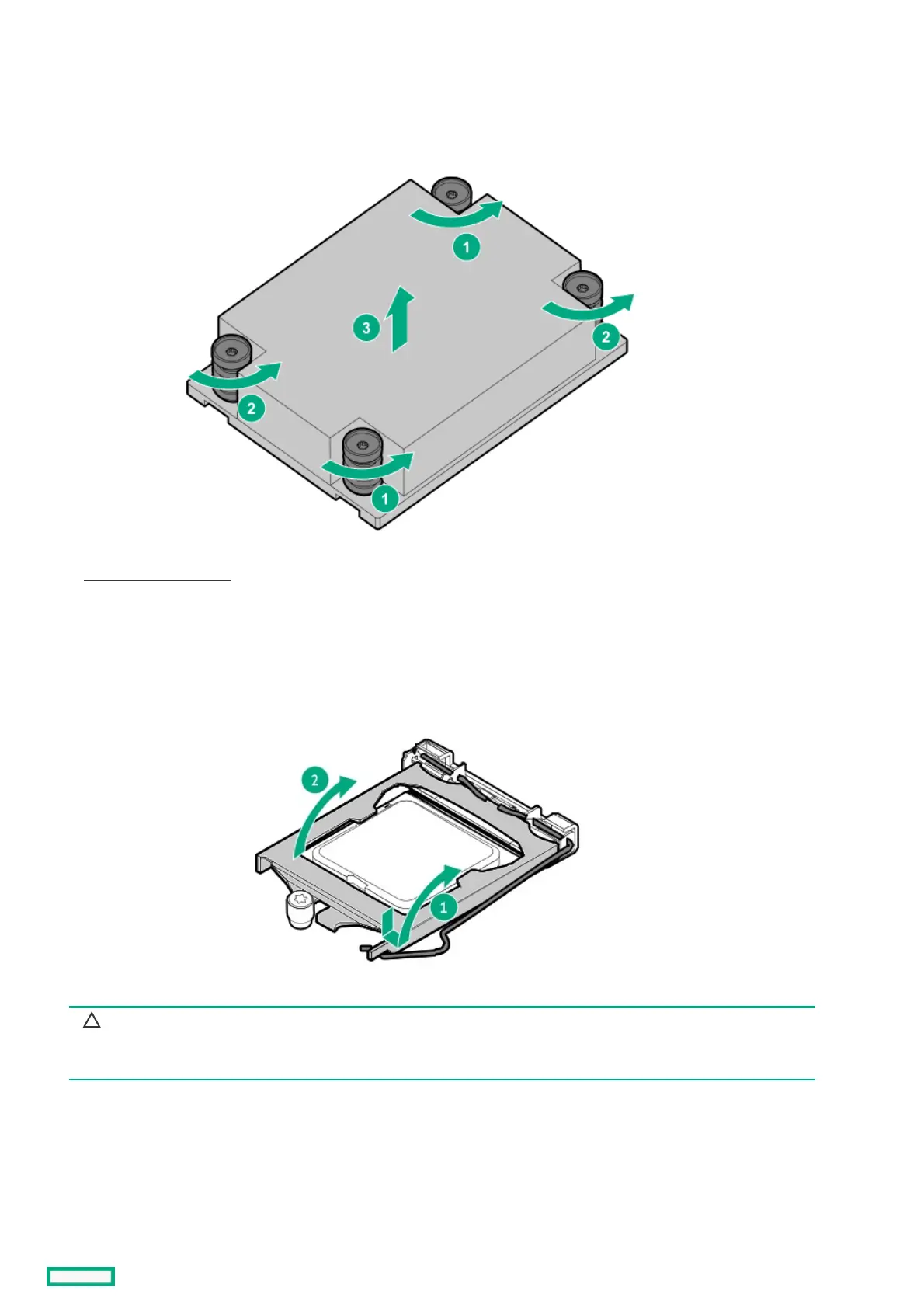 1

2

3

2

1

2

1