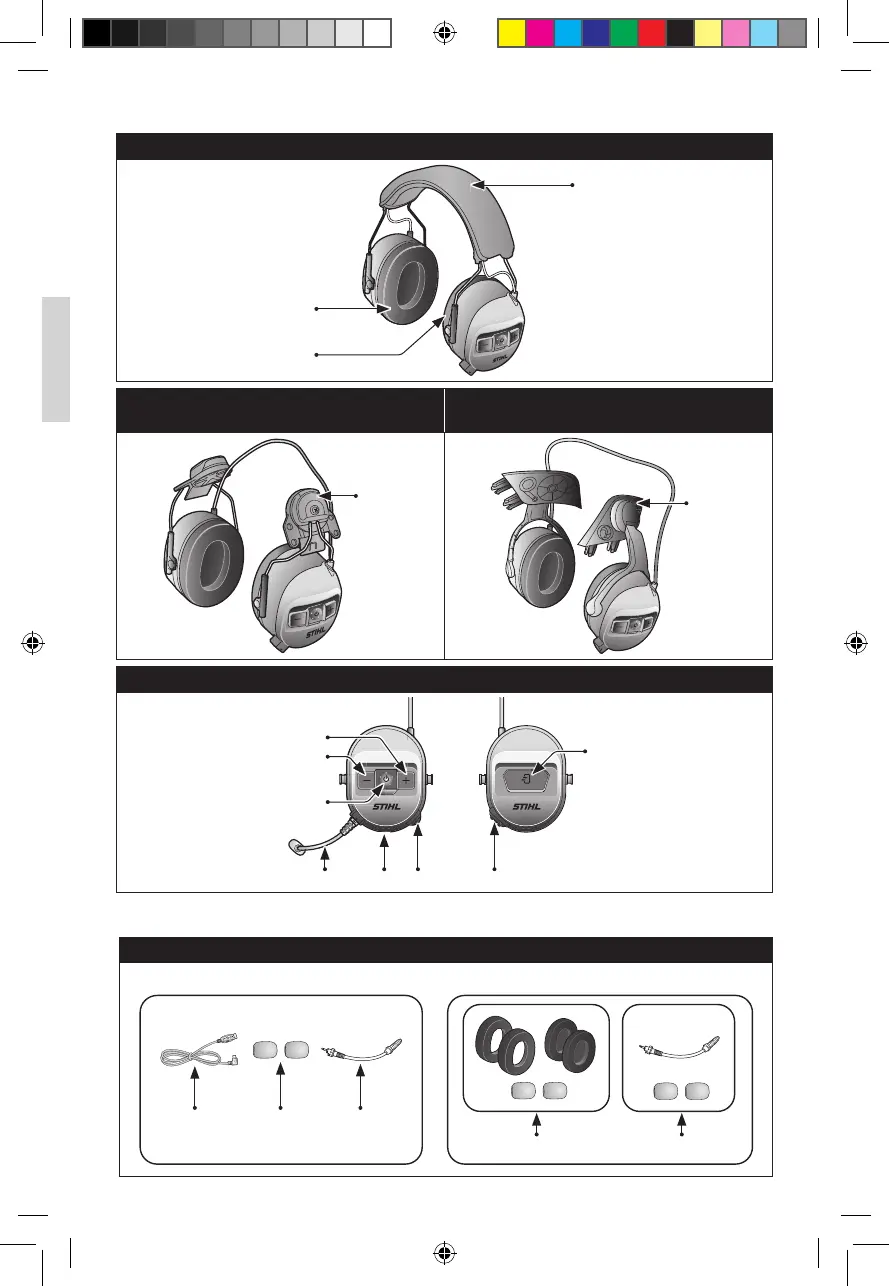 STIHL

STIHL

STIHL

STIHL

STIHL