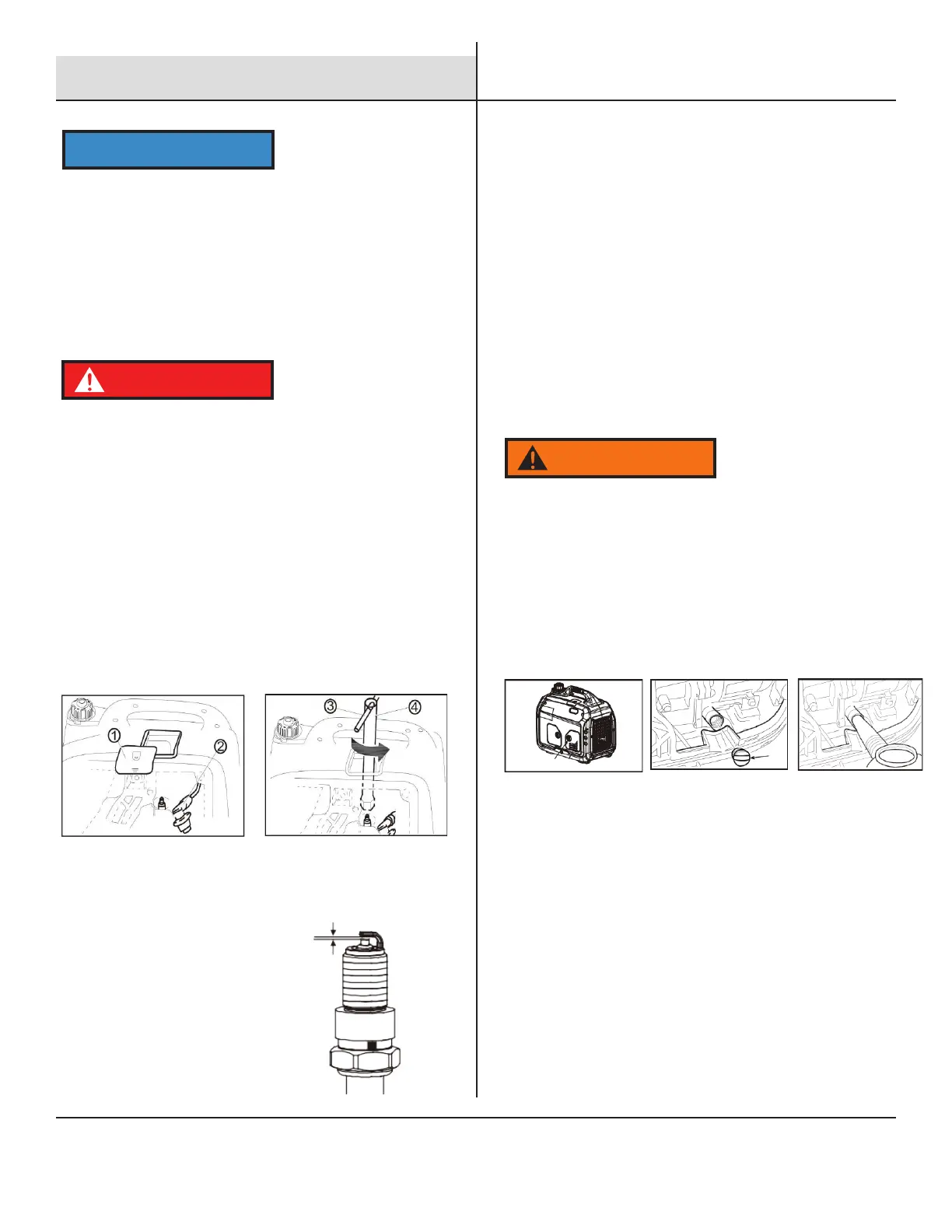 ①
②
③
④