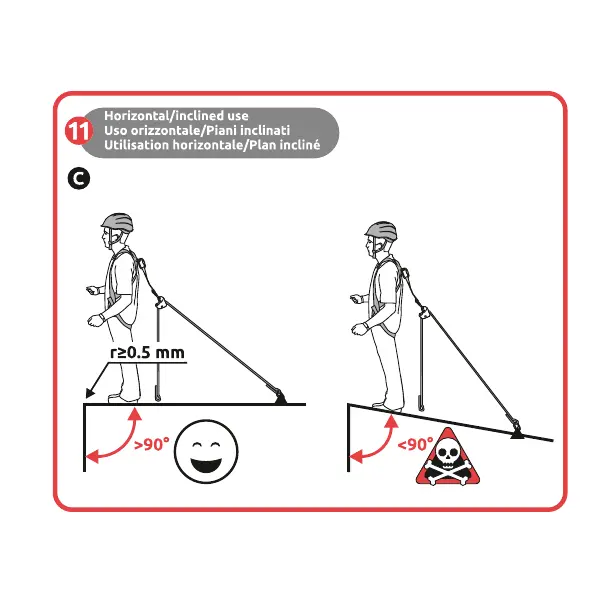 11
Horizontal/inclined use
Uso orizzontale/Piani inclinati
Utilisation horizontale/Plan incliné

C

r≥0.5 mm

>90°

<90°