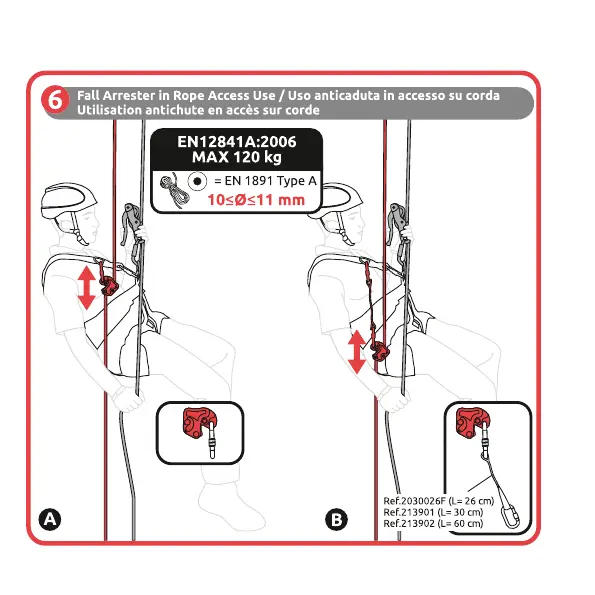 6 Fall Arrester in Rope Access Use / Uso anticaduta in accesso su corda
Utilisation antichute en accès sur corde

EN12841A:2006
MAX 120 kg

= EN 1891 Type A
10≤Ø≤11 mm

A

B

Ref.2030026F (L= 26 cm)
Ref.213901 (L= 30 cm)
Ref.213902 (L= 60 cm)