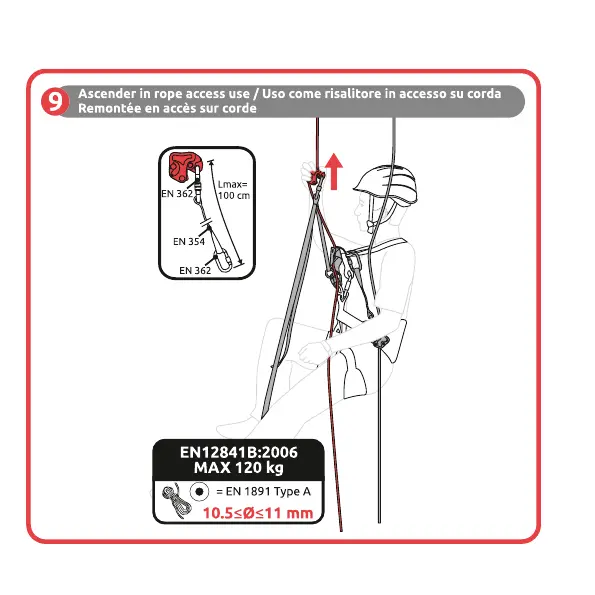 9 Ascender in rope access use / Uso come risalitore in accesso su corda
Remontée en accès sur corde

EN 362
Lmax=
100 cm
EN 354
EN 362

EN12841B:2006
MAX 120 kg
= EN 1891 Type A
10.5≤Ø≤11 mm