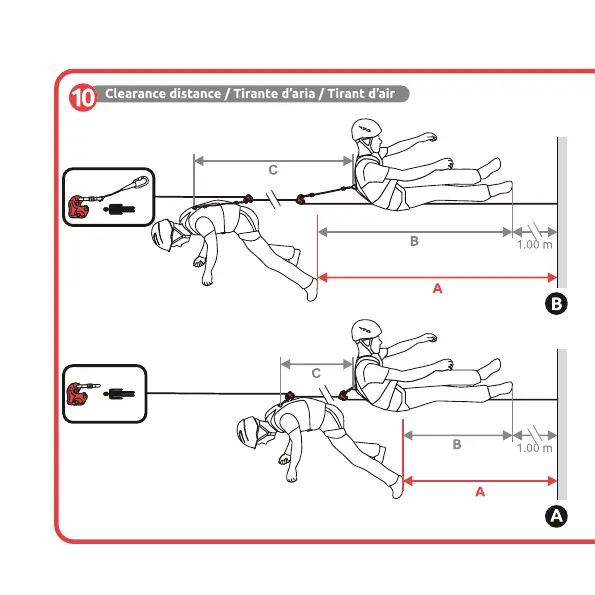 10 Clearance distance / Tirante d'aria / Tirant d'air

C

B

1.00 m

A

B

C

B

1.00 m

A

A