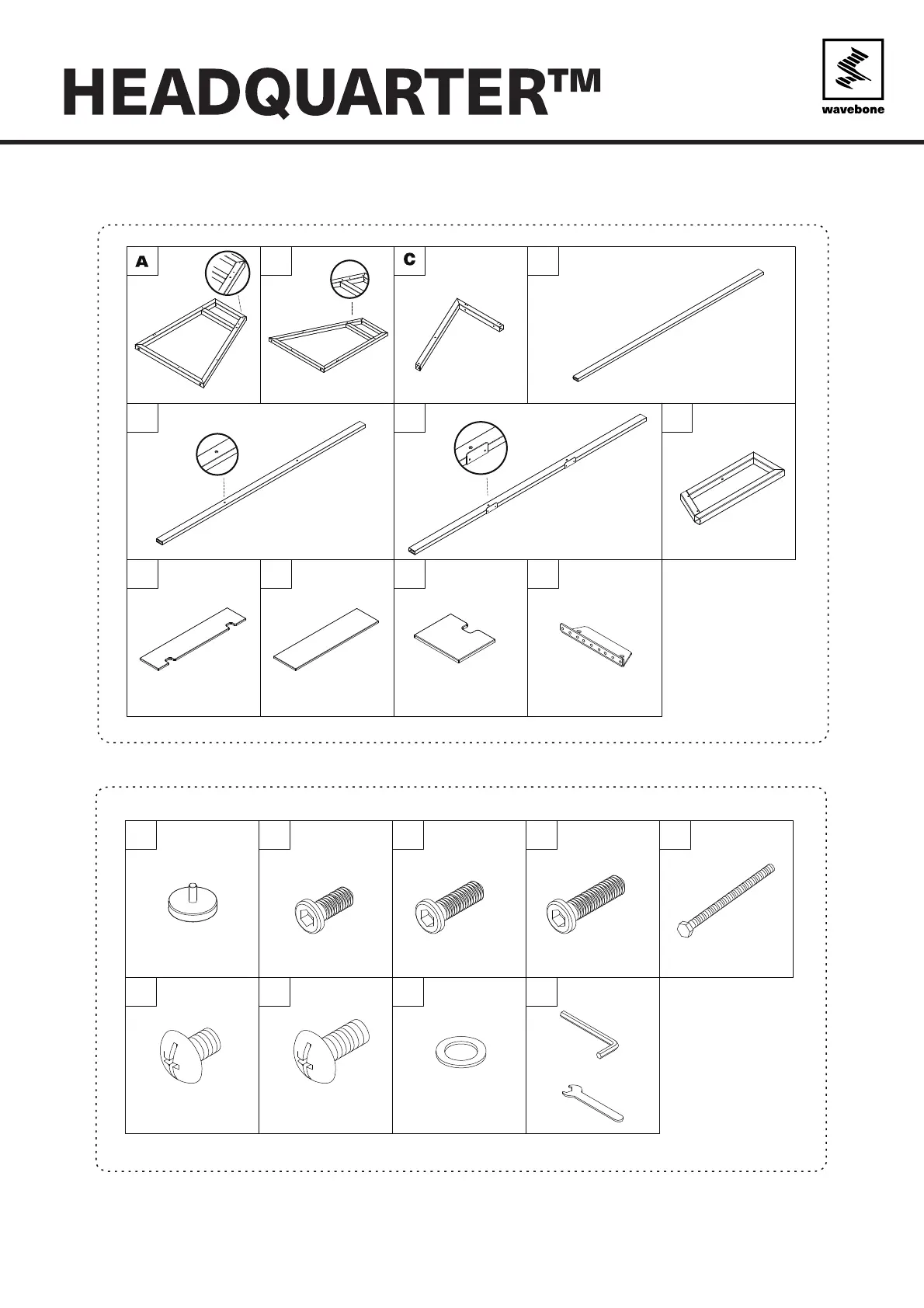 HEADQUARTER™

wavebone

A

C