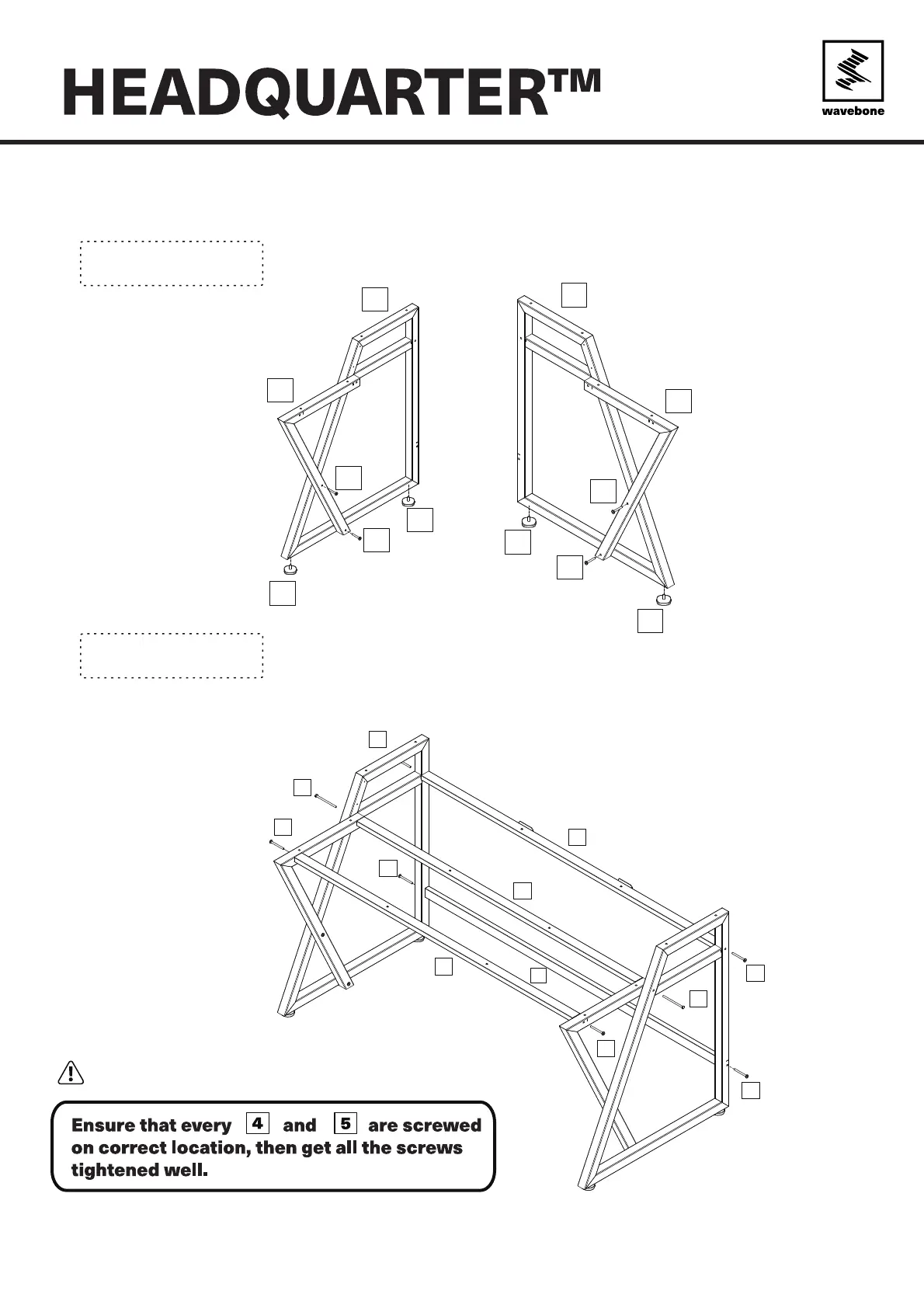 HEADQUARTER™

wavebone

Ensure that every 4 and 5 are screwed on correct location, then get all the screws tightened well.